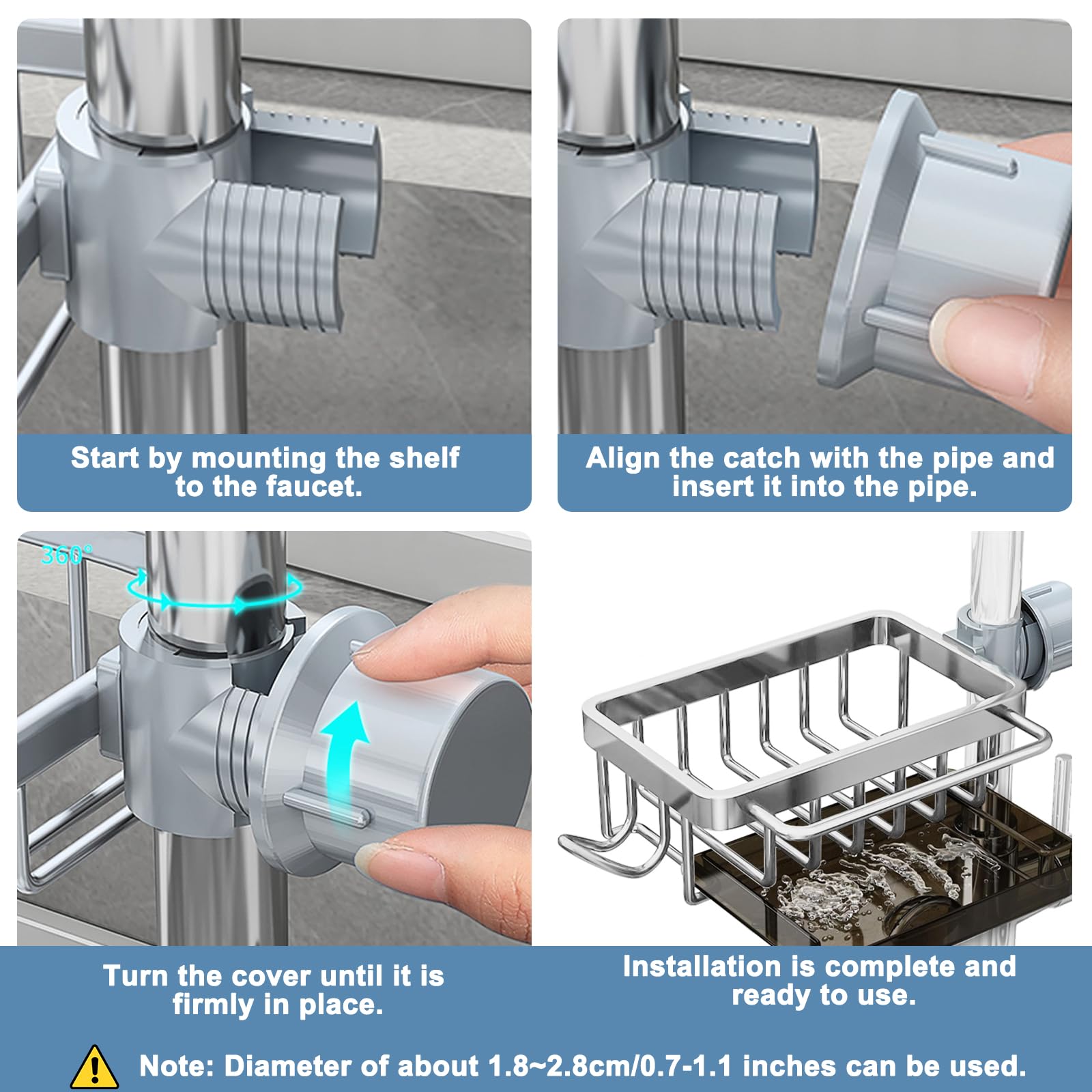 Start by mounting the shelf to the faucet.

Align the catch with the pipe and insert it into the pipe.

360°

Turn the cover until it is firmly in place.

Installation is complete and ready to use.

Note: Diameter of about 1.8~2.8cm/0.7-1.1 inches can be used.