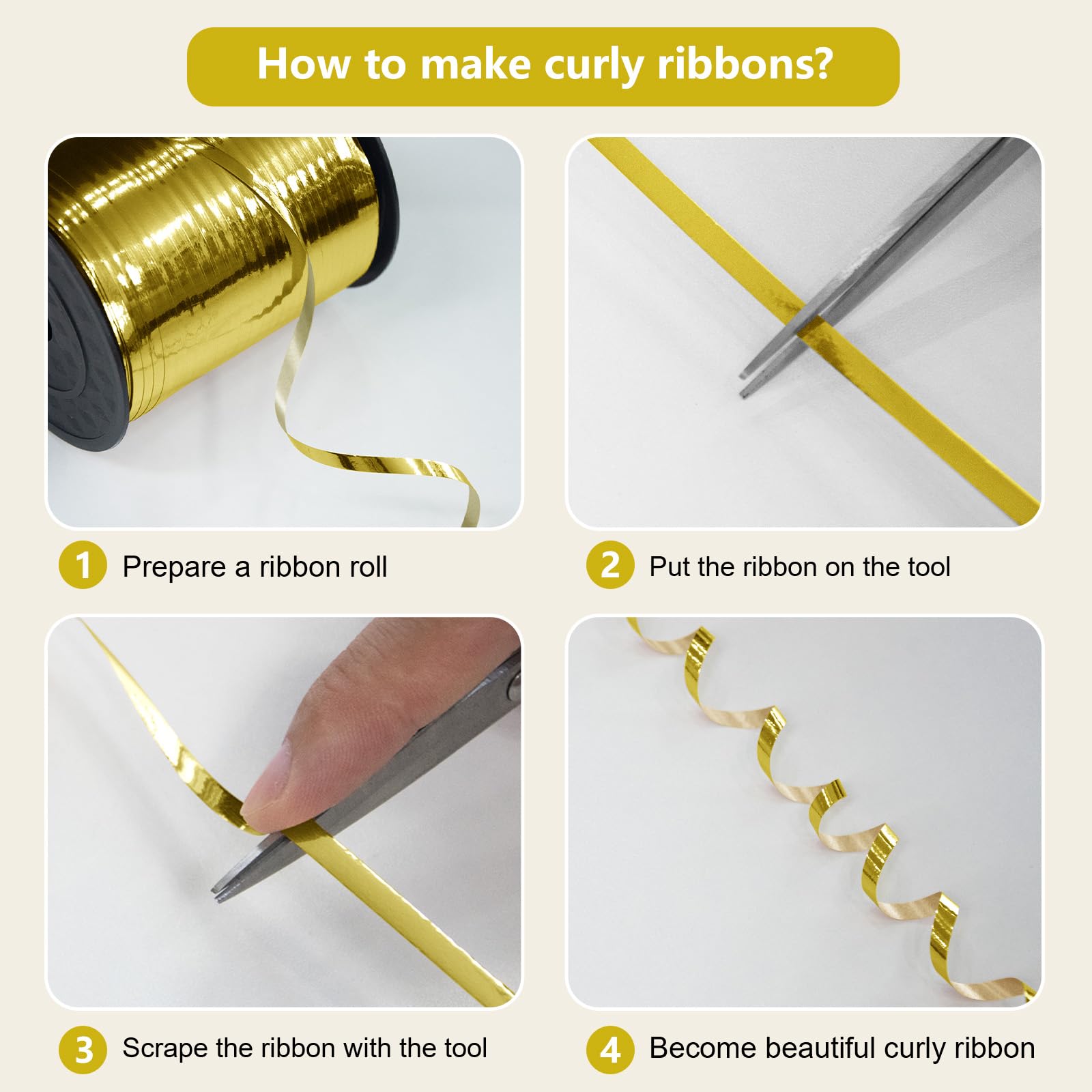 How to make curly ribbons?

1 Prepare a ribbon roll

2 Put the ribbon on the tool

3 Scrape the ribbon with the tool

4 Become beautiful curly ribbon