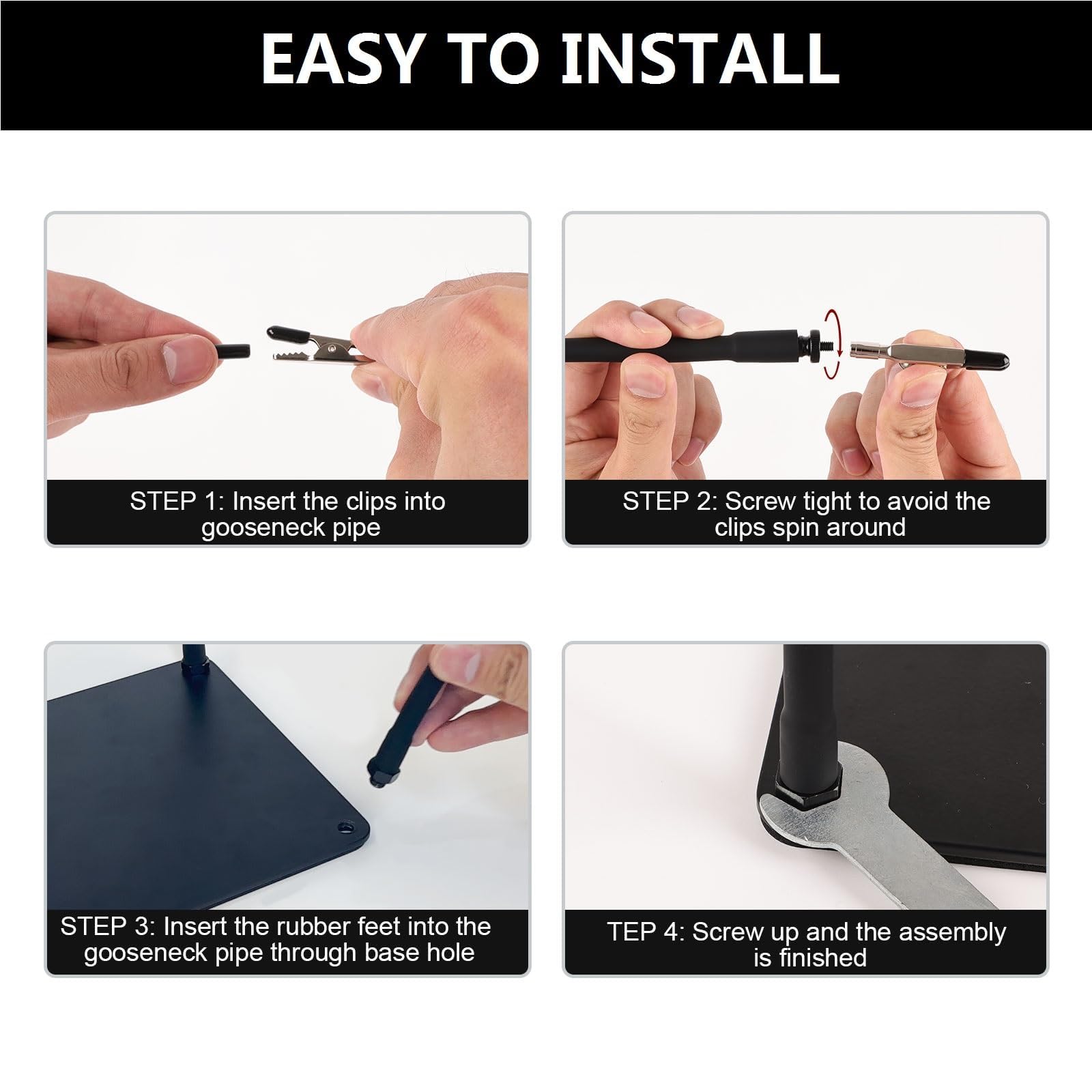 EASY TO INSTALL

STEP 1: Insert the clips into gooseneck pipe

STEP 2: Screw tight to avoid the clips spin around

STEP 3: Insert the rubber feet into the gooseneck pipe through base hole

TEP 4: Screw up and the assembly is finished