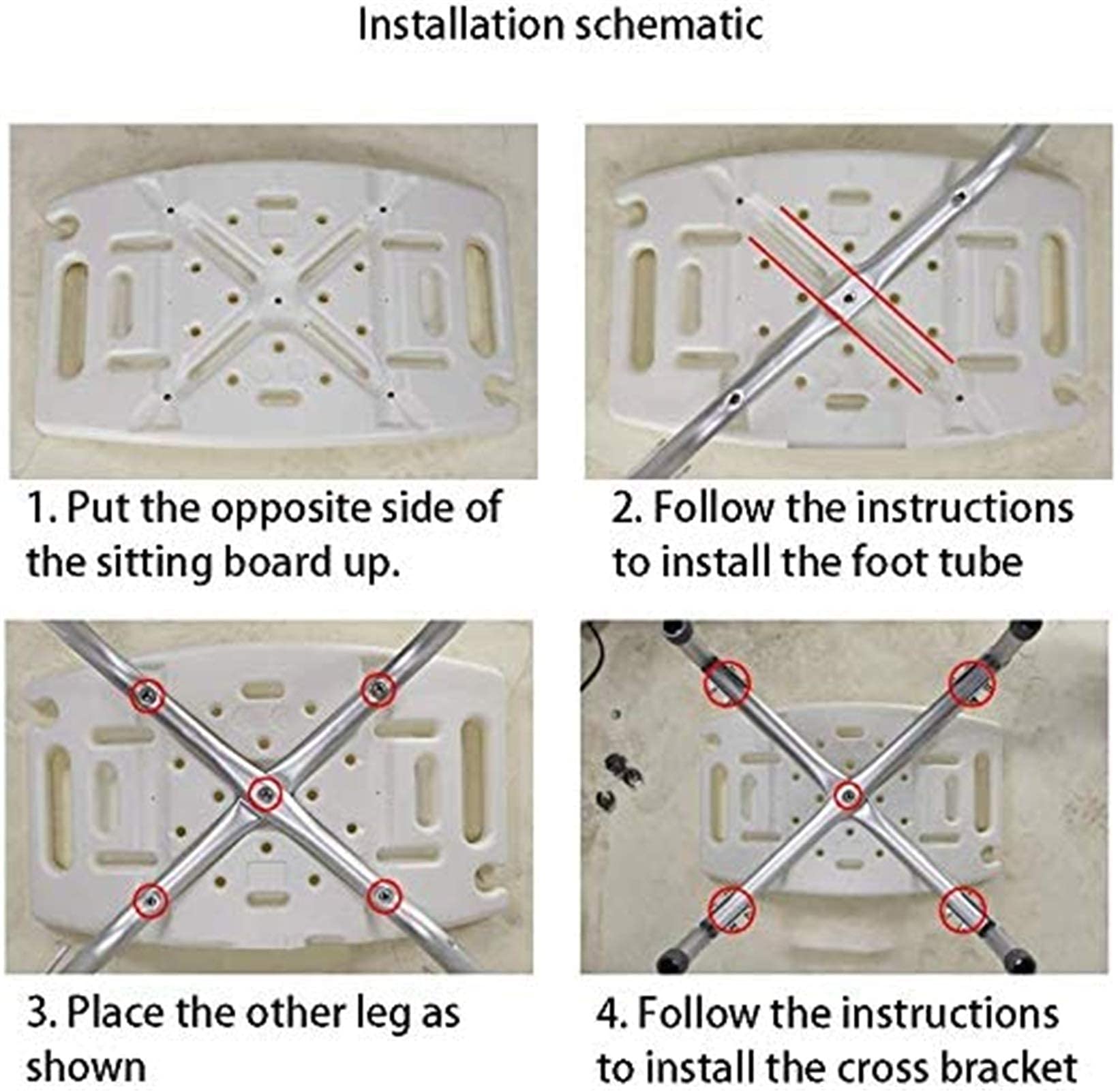 Installation schematic

1. Put the opposite side of the sitting board up.

2. Follow the instructions to install the foot tube

3. Place the other leg as shown

4. Follow the instructions to install the cross bracket