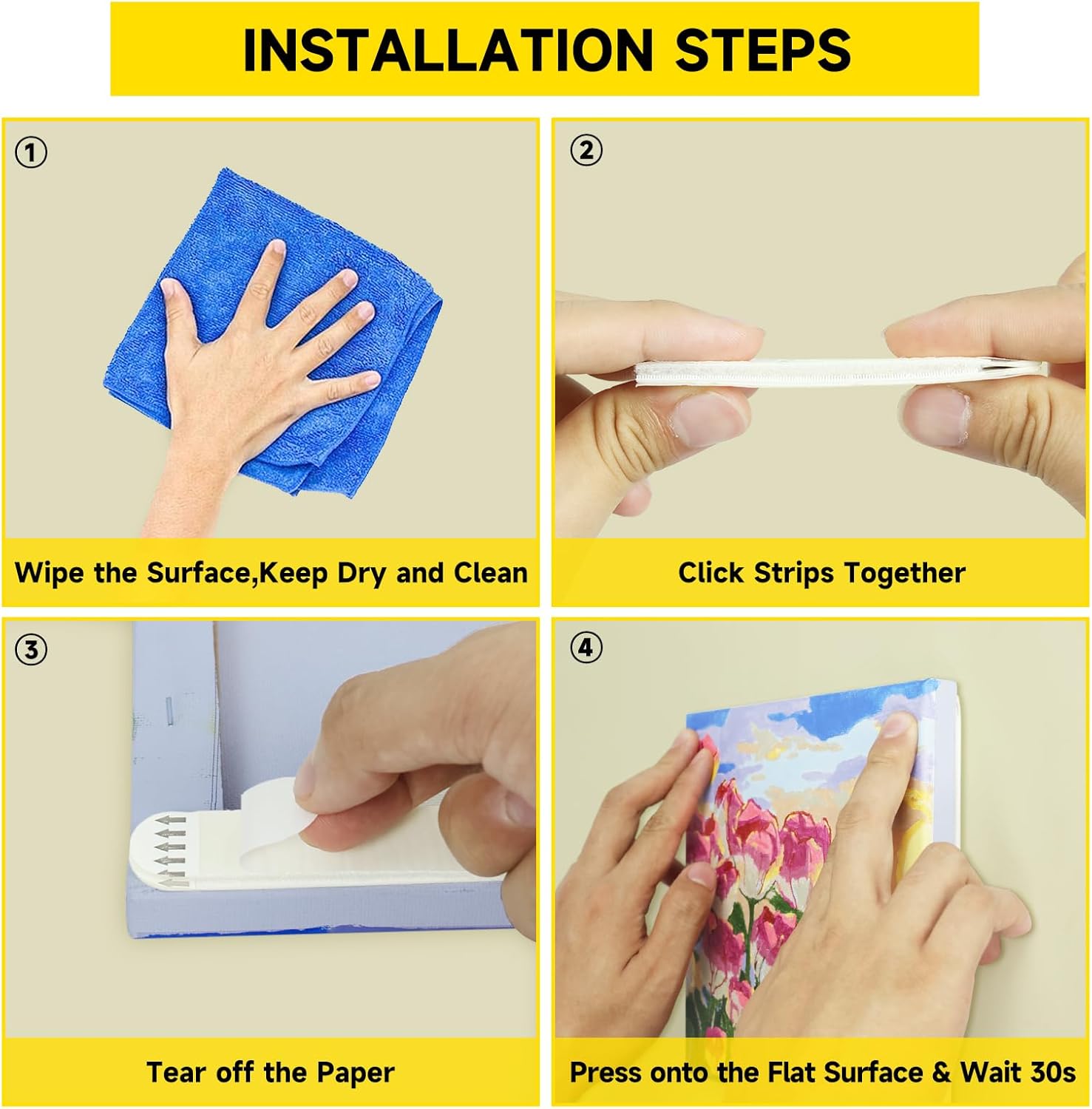 INSTALLATION STEPS

①

Wipe the Surface,Keep Dry and Clean

②

Click Strips Together

③

Tear off the Paper

④

Press onto the Flat Surface & Wait 30s