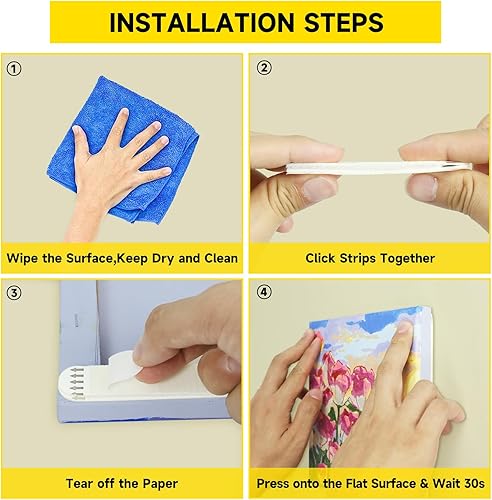 INSTALLATION STEPS

①

Wipe the Surface,Keep Dry and Clean

②

Click Strips Together

③

Tear off the Paper

④

Press onto the Flat Surface & Wait 30s