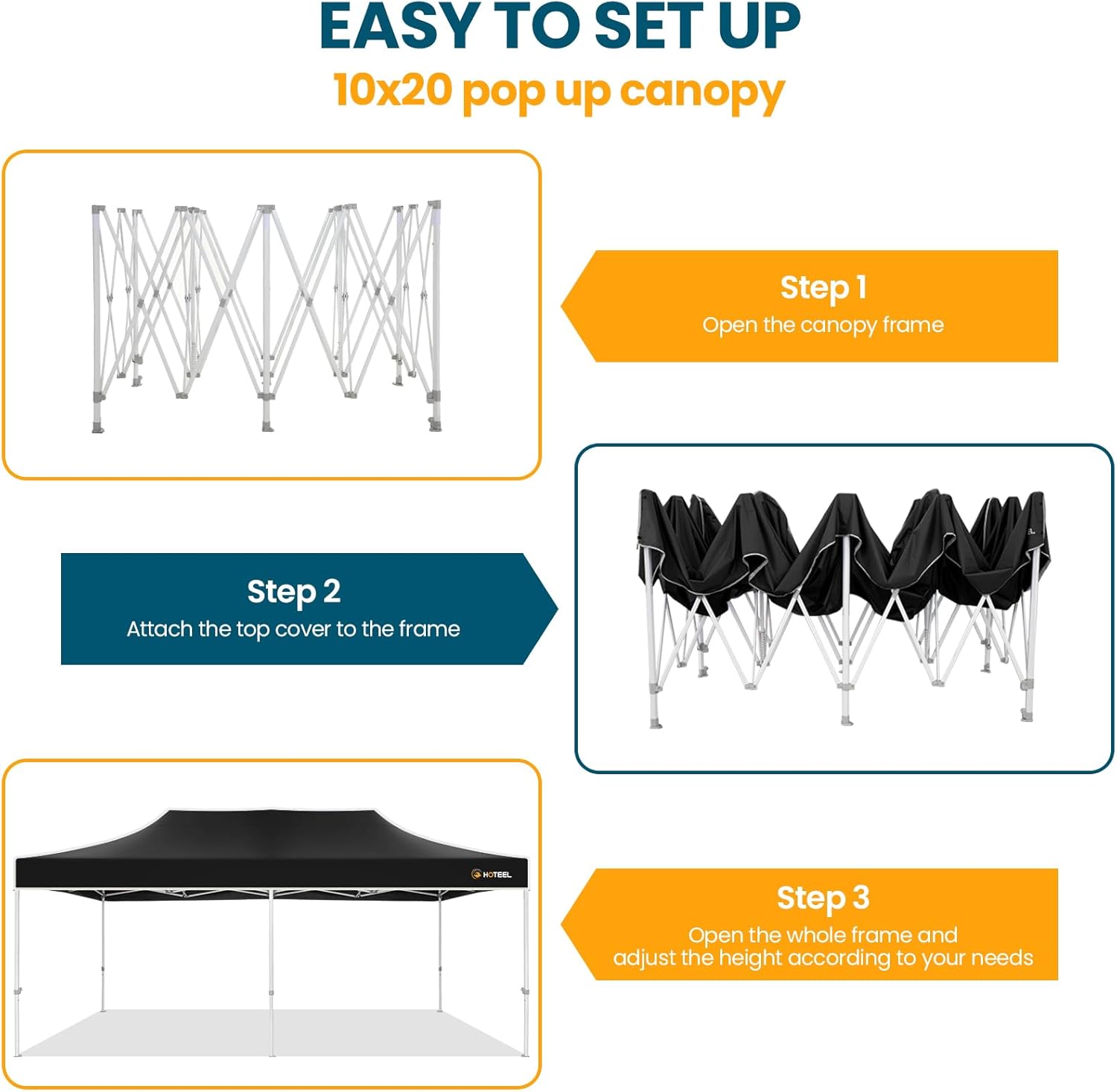 EASY TO SET UP
10x20 pop up canopy

Step 1
Open the canopy frame

Step 2
Attach the top cover to the frame

HOTEEL

Step 3
Open the whole frame and adjust the height according to your needs