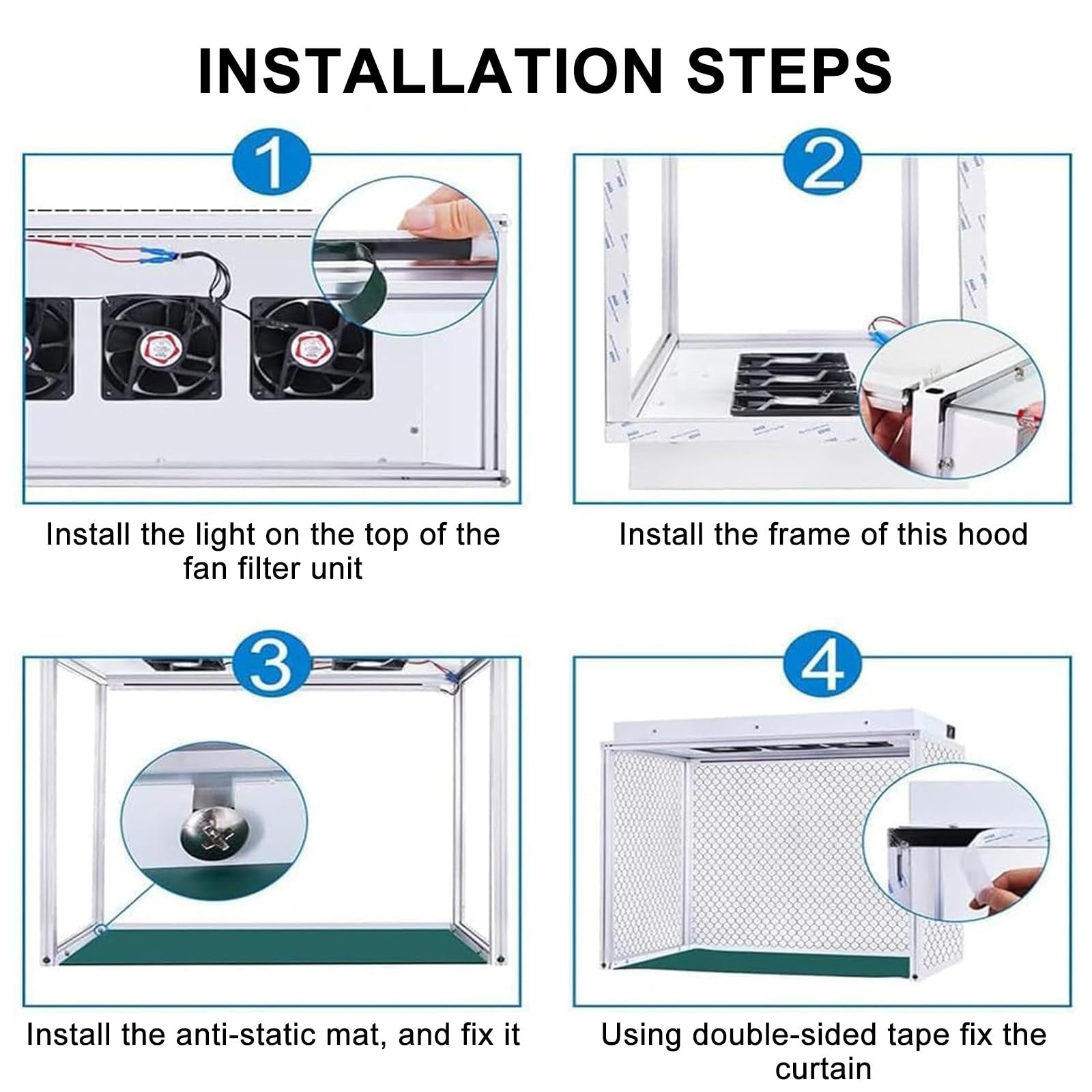 INSTALLATION STEPS

1

Install the light on the top of the fan filter unit

2

Install the frame of this hood

3

Install the anti-static mat, and fix it

4

Using double-sided tape fix the curtain