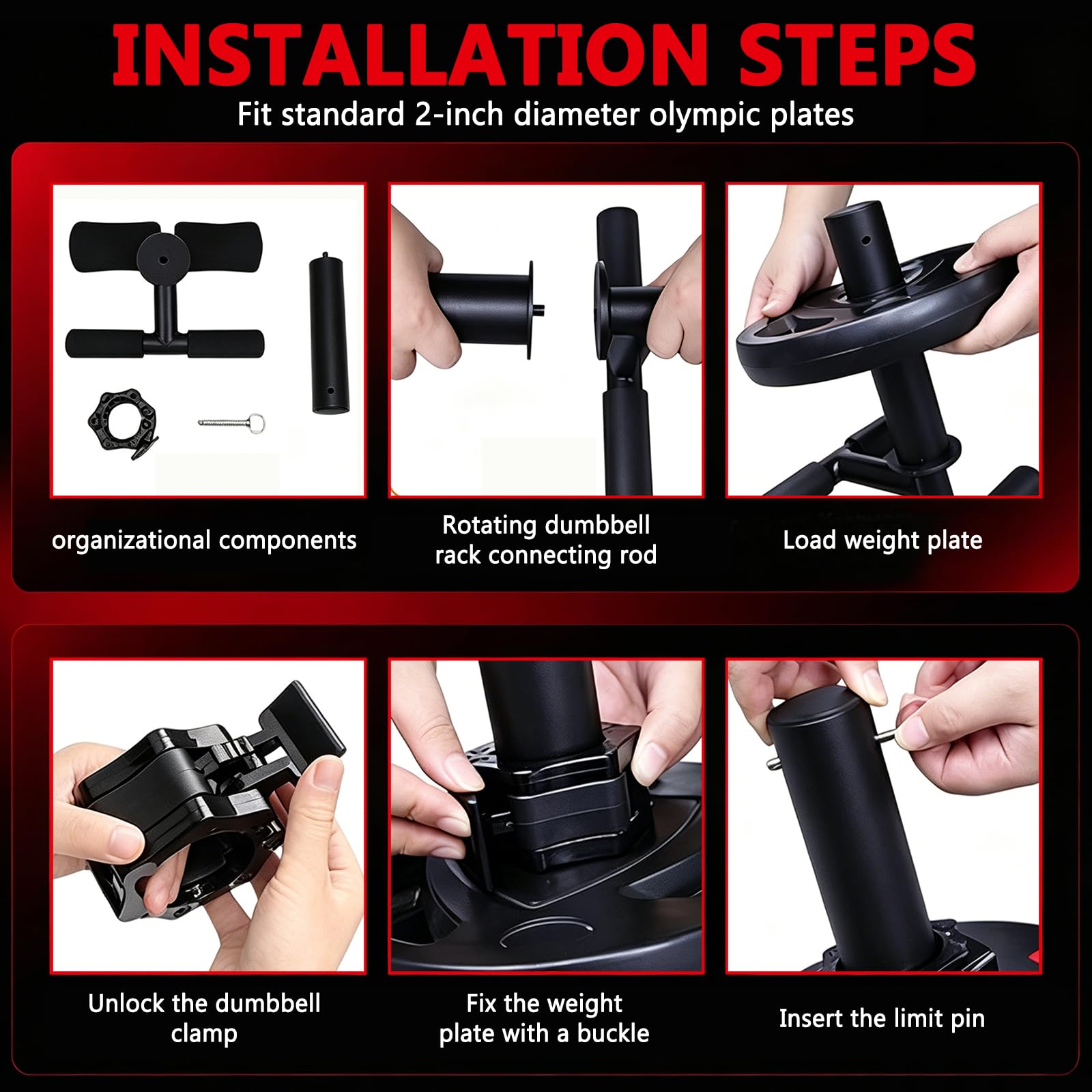 INSTALLATION STEPS

Fit standard 2-inch diameter olympic plates

organizational components

Rotating dumbbell rack connecting rod

Load weight plate

Unlock the dumbbell clamp

Fix the weight plate with a buckle

Insert the limit pin