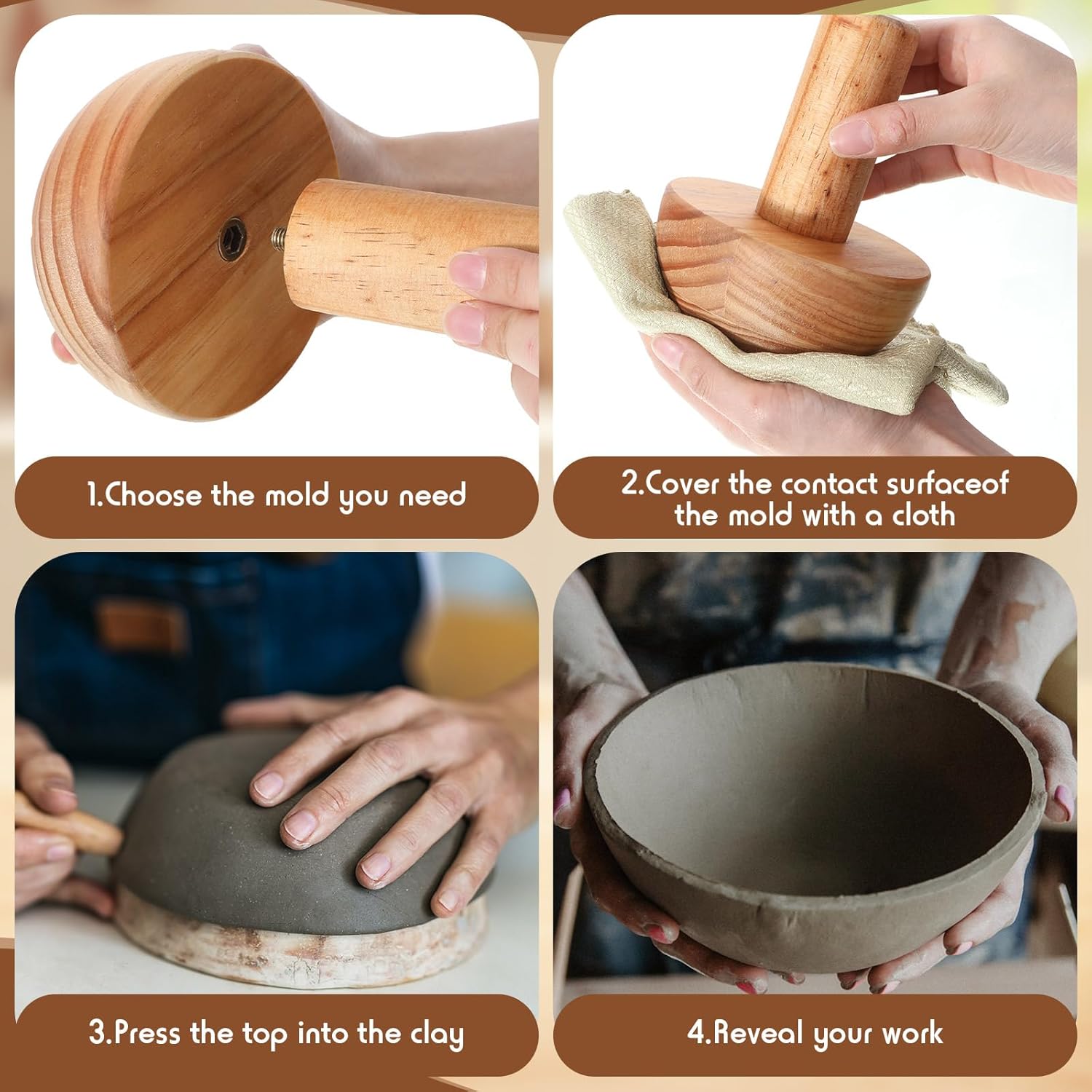 1.Choose the mold you need

2.Cover the contact surfaceof the mold with a cloth

3.Press the top into the clay

4.Reveal your work