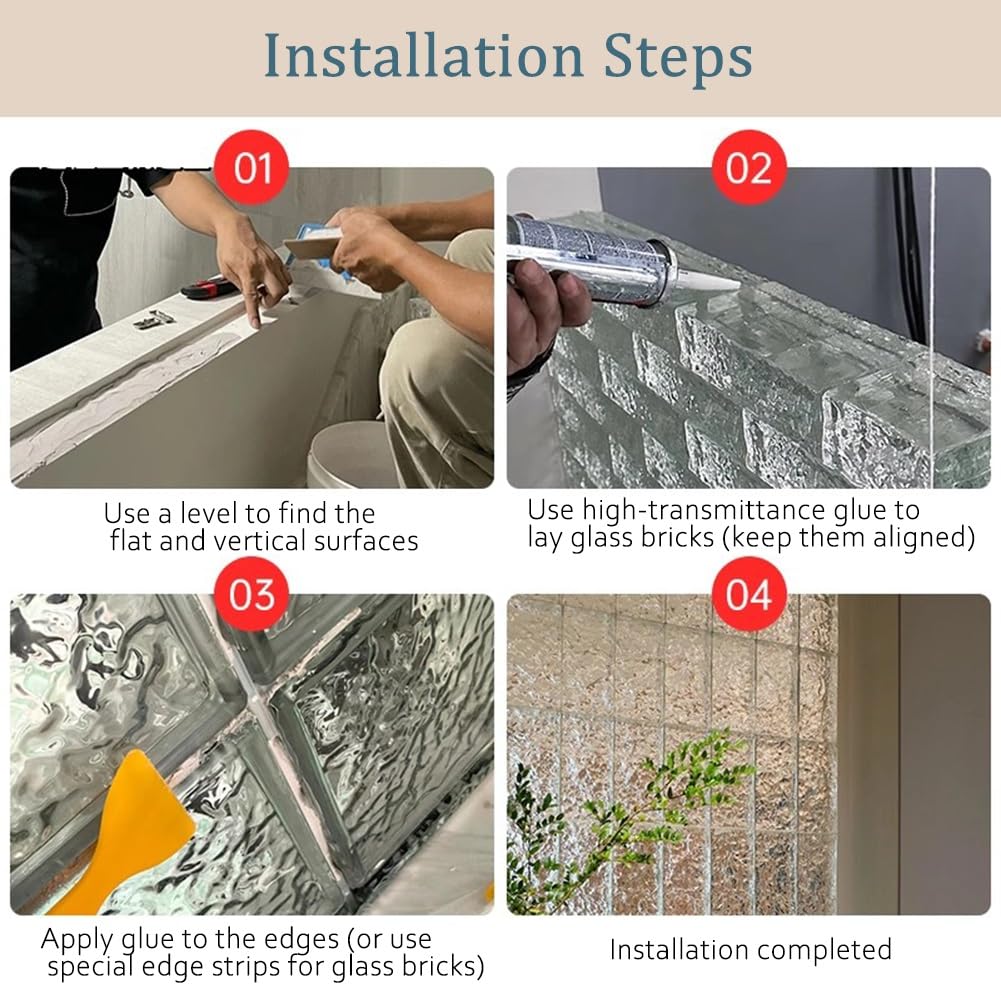 Installation Steps

01

Use a level to find the flat and vertical surfaces

02

Use high-transmittance glue to lay glass bricks (keep them aligned)

03

Apply glue to the edges (or use special edge strips for glass bricks)

04

Installation completed