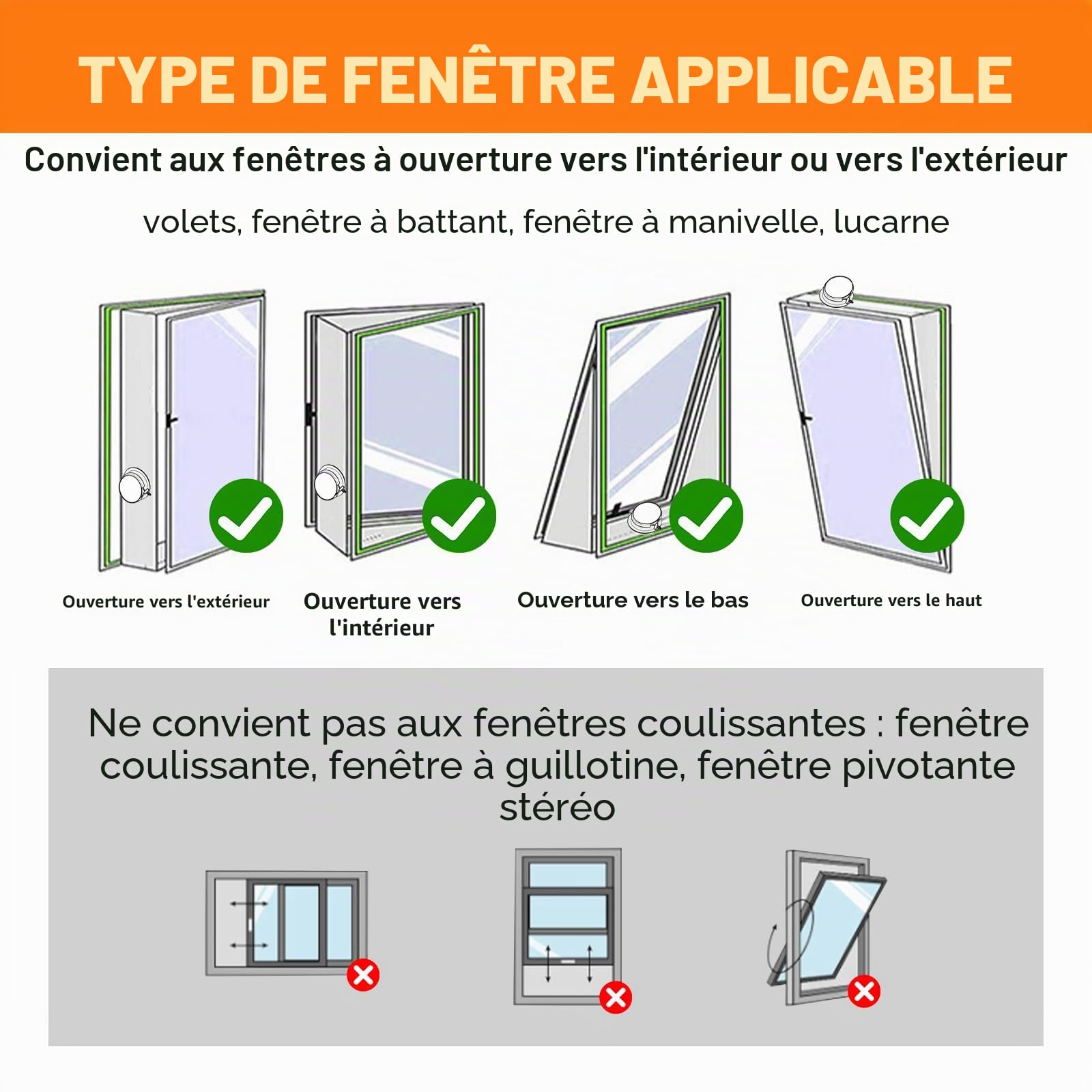 TYPE DE FENÊTRE APPLICABLE

Convient aux fenêtres à ouverture vers l'intérieur ou vers l'extérieur

volets, fenêtre à battant, fenêtre à manivelle, lucarne

Ouverture vers l'extérieur

Ouverture vers l'intérieur

Ouverture vers le bas

Ouverture vers le haut

Ne convient pas aux fenêtres coulissantes : fenêtre coulissante, fenêtre à guillotine, fenêtre pivotante stéréo