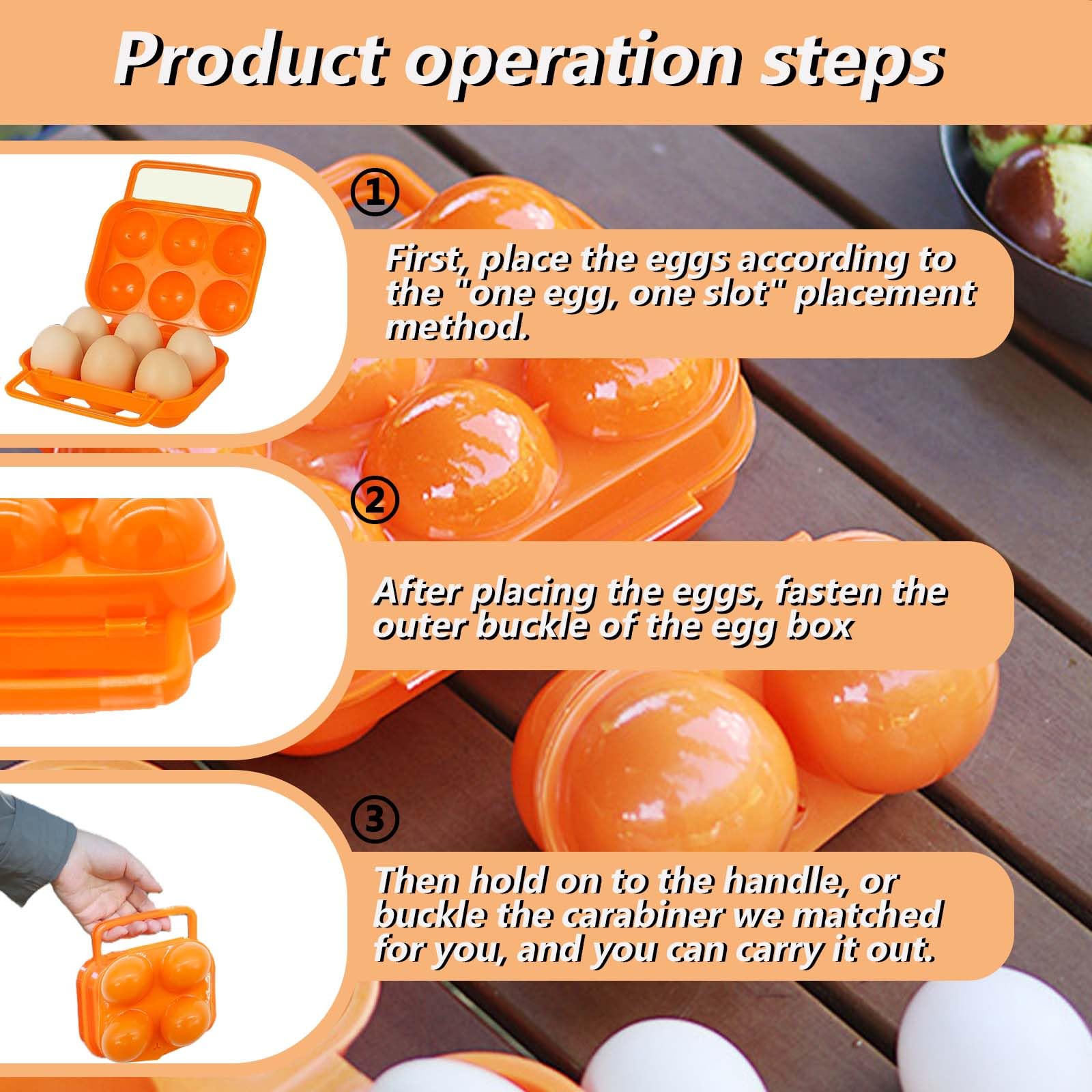 Product operation steps

①

First, place the eggs according to the "one egg, one slot" placement method.

②

After placing the eggs, fasten the outer buckle of the egg box

③

Then hold on to the handle, or buckle the carabiner we matched for you, and you can carry it out.