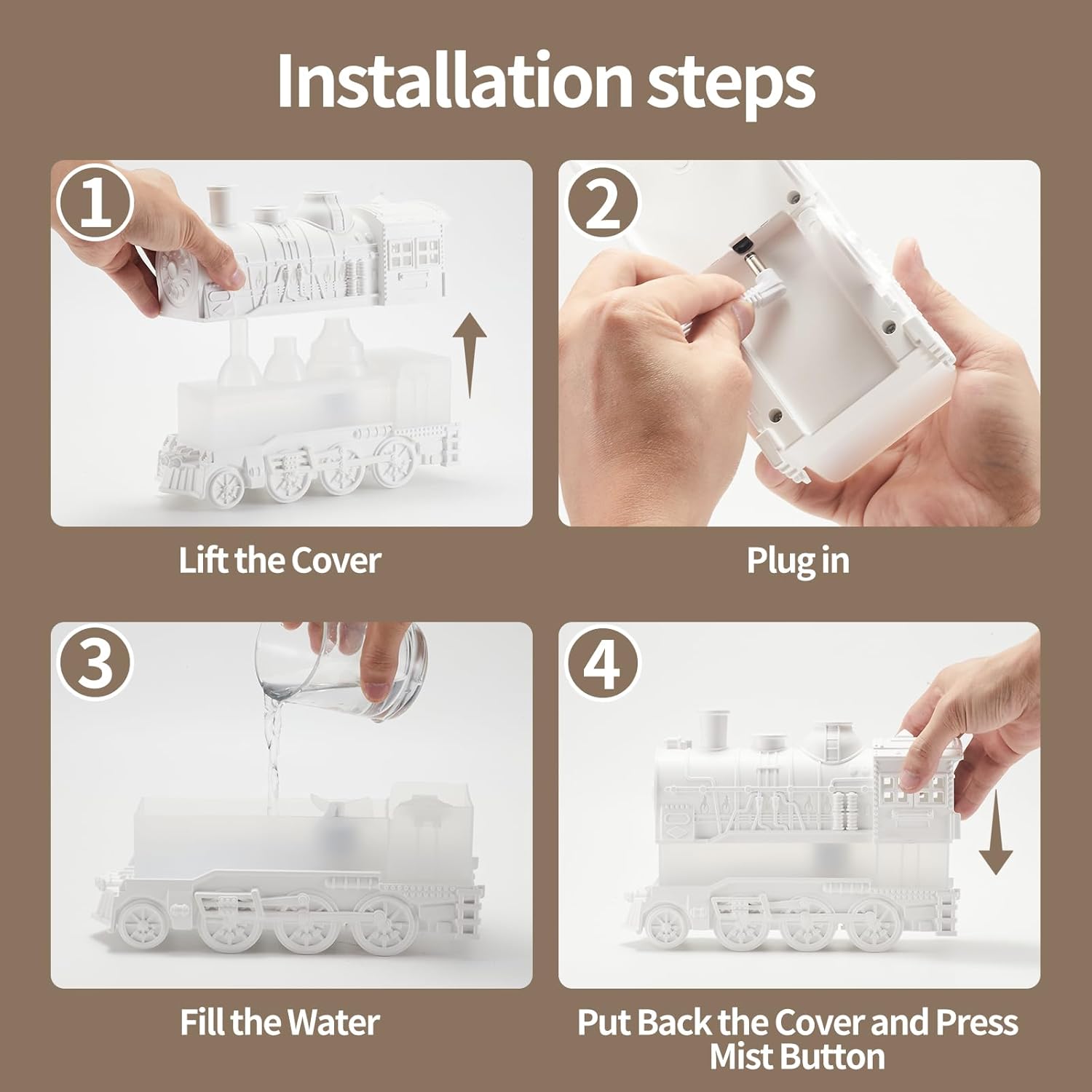 Installation steps

1

Lift the Cover

2

Plug in

3

Fill the Water

4

Put Back the Cover and Press Mist Button