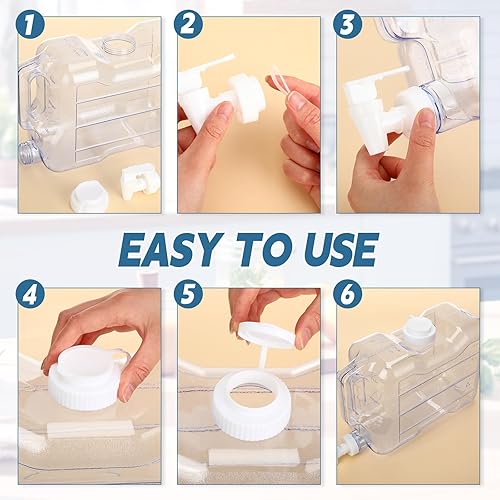 1

2

3

EASY TO USE

4

5

6