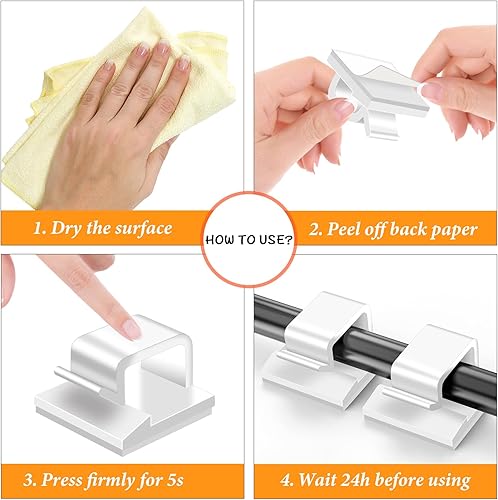 1. Dry the surface

HOW TO USE?

2. Peel off back paper

3. Press firmly for 5s

4. Wait 24h before using