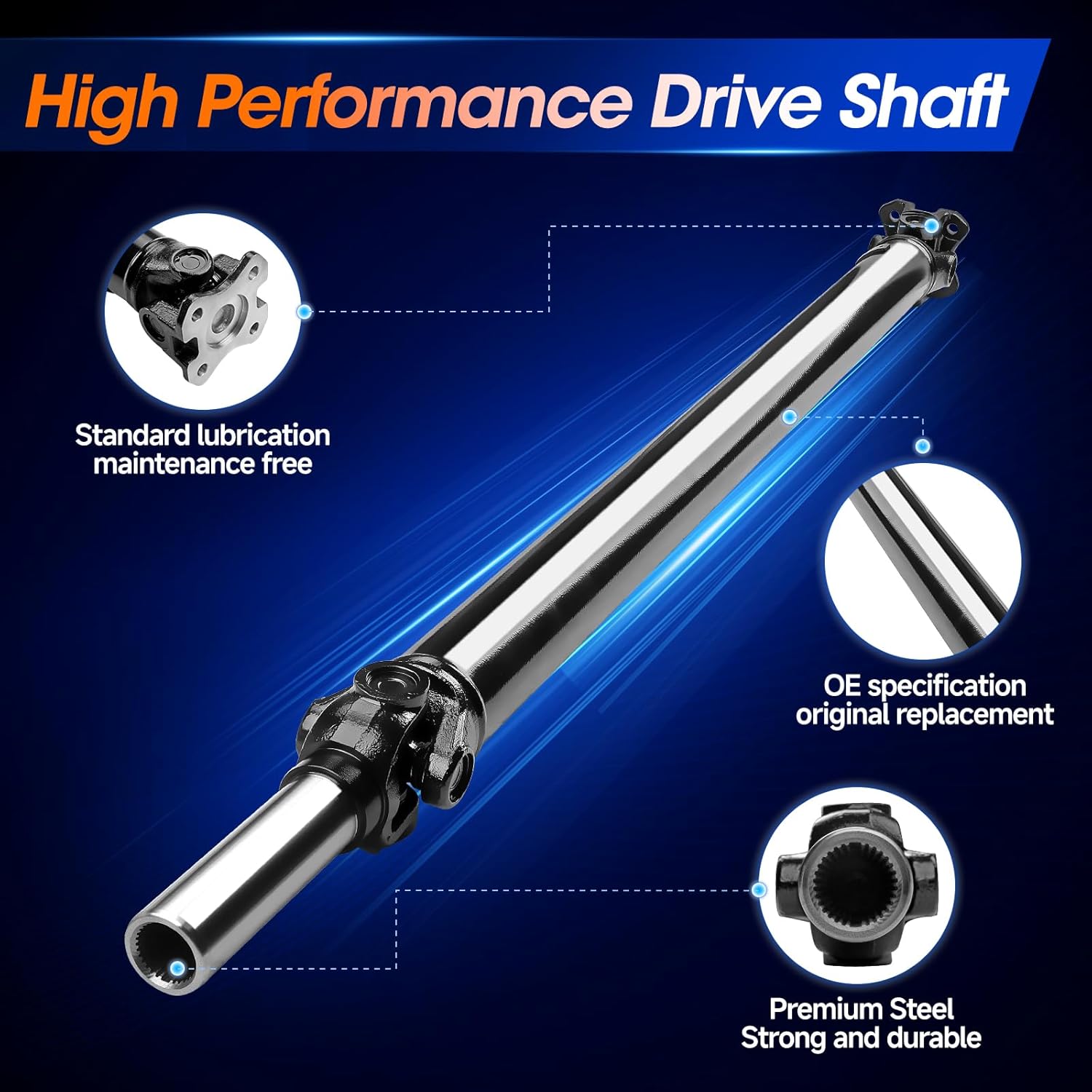 High Performance Drive Shaft

Standard lubrication maintenance free

OE specification original replacement

Premium Steel Strong and durable