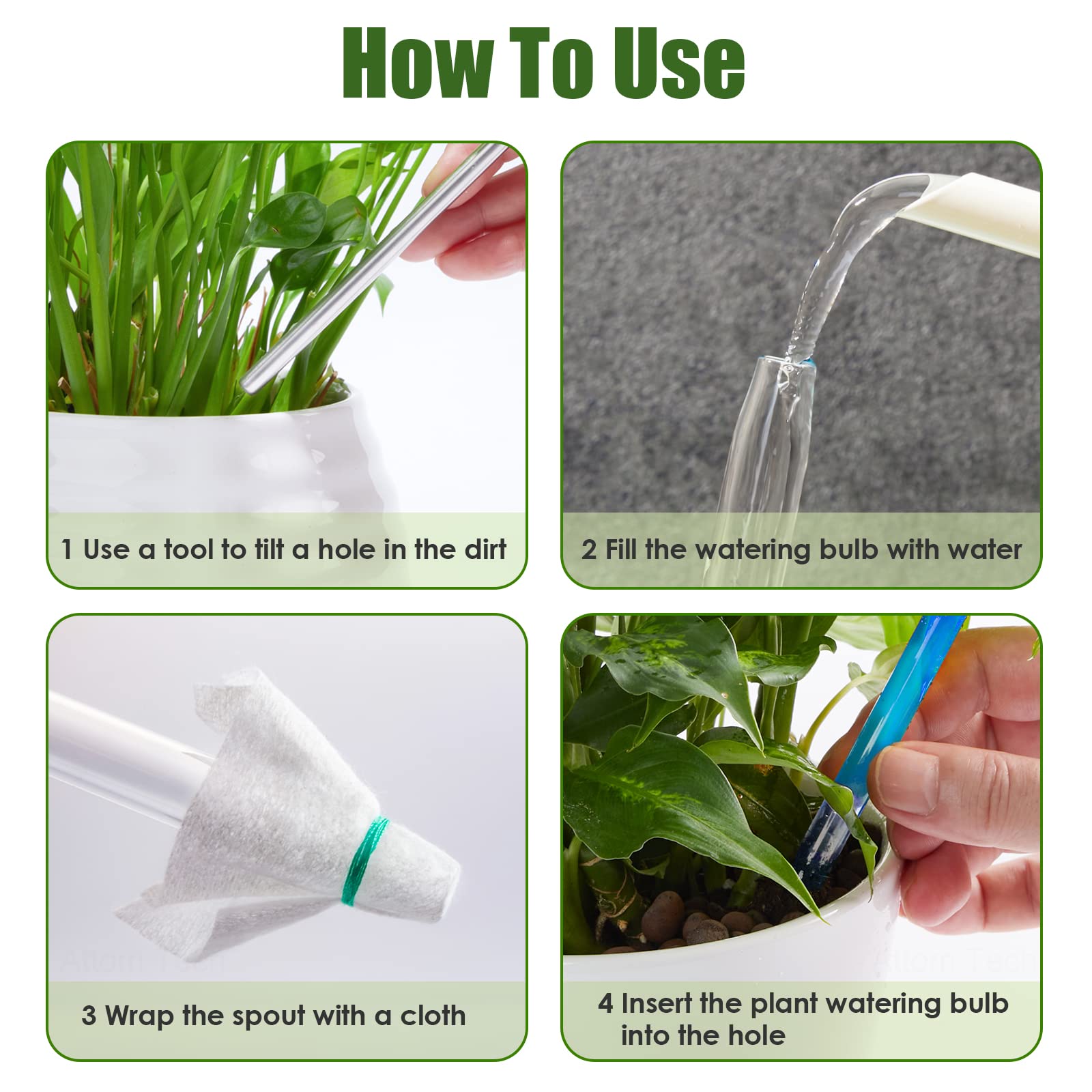 How To Use

1 Use a tool to tilt a hole in the dirt

2 Fill the watering bulb with water

3 Wrap the spout with a cloth

4 Insert the plant watering bulb into the hole