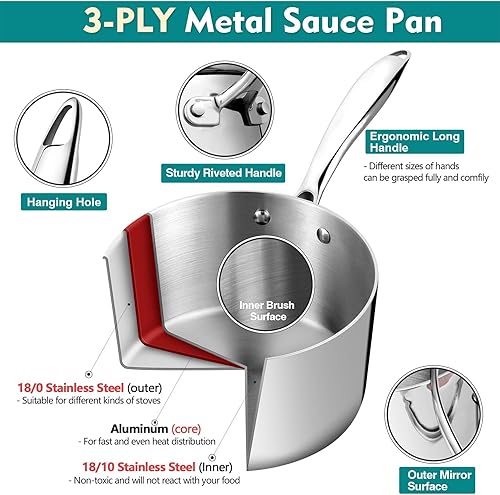 3-PLY Metal Sauce Pan

Hanging Hole

Sturdy Riveted Handle

Ergonomic Long Handle

- Different sizes of hands can be grasped fully and comfily

Inner Brush Surface

18/0 Stainless Steel (outer)
- Suitable for different kinds of stoves

Aluminum (core)
- For fast and even heat distribution

18/10 Stainless Steel (Inner)
- Non-toxic and will not react with your food

Outer Mirror Surface