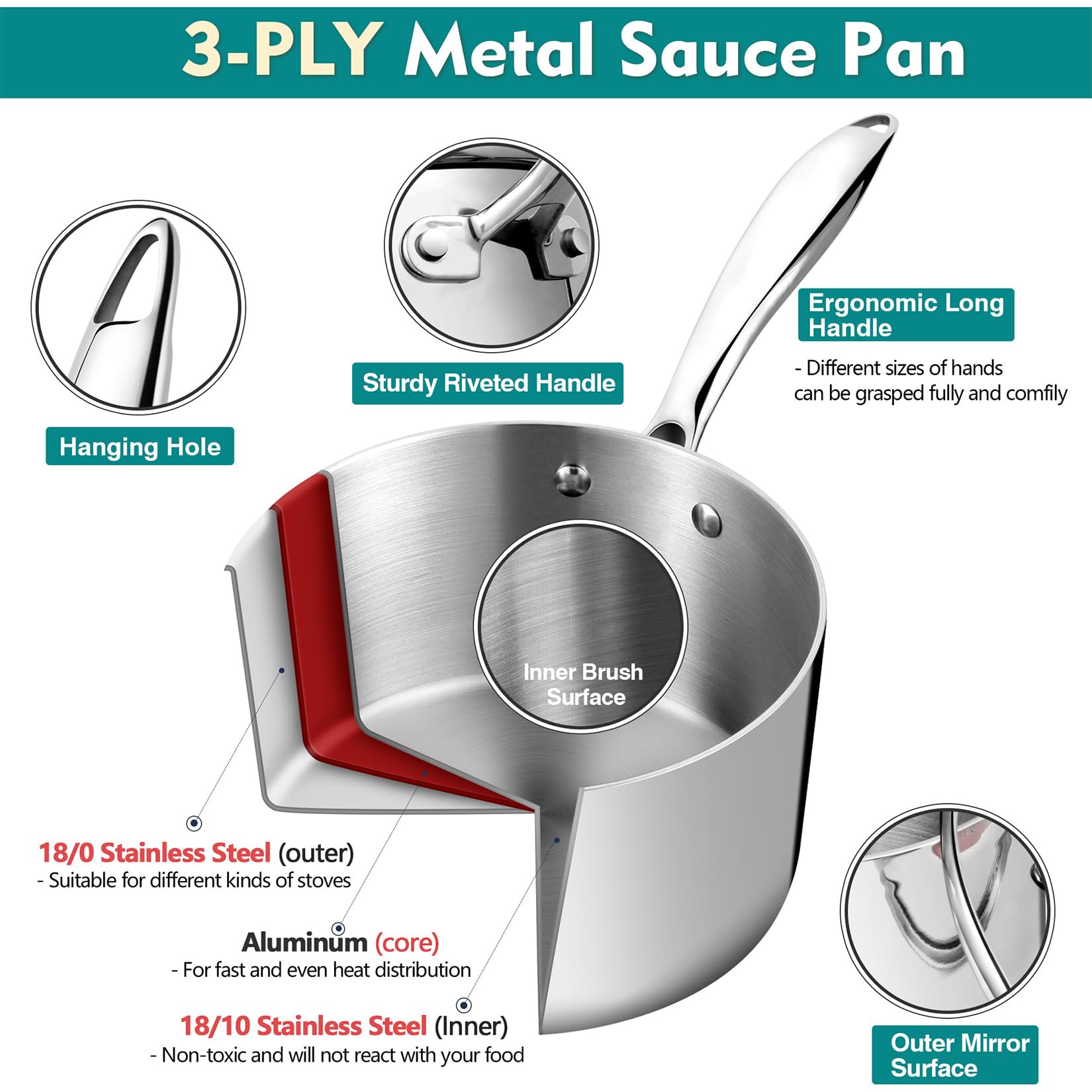 3-PLY Metal Sauce Pan

Hanging Hole

Sturdy Riveted Handle

Ergonomic Long Handle

- Different sizes of hands can be grasped fully and comfily

Inner Brush Surface

18/0 Stainless Steel (outer)
- Suitable for different kinds of stoves

Aluminum (core)
- For fast and even heat distribution

18/10 Stainless Steel (Inner)
- Non-toxic and will not react with your food

Outer Mirror Surface