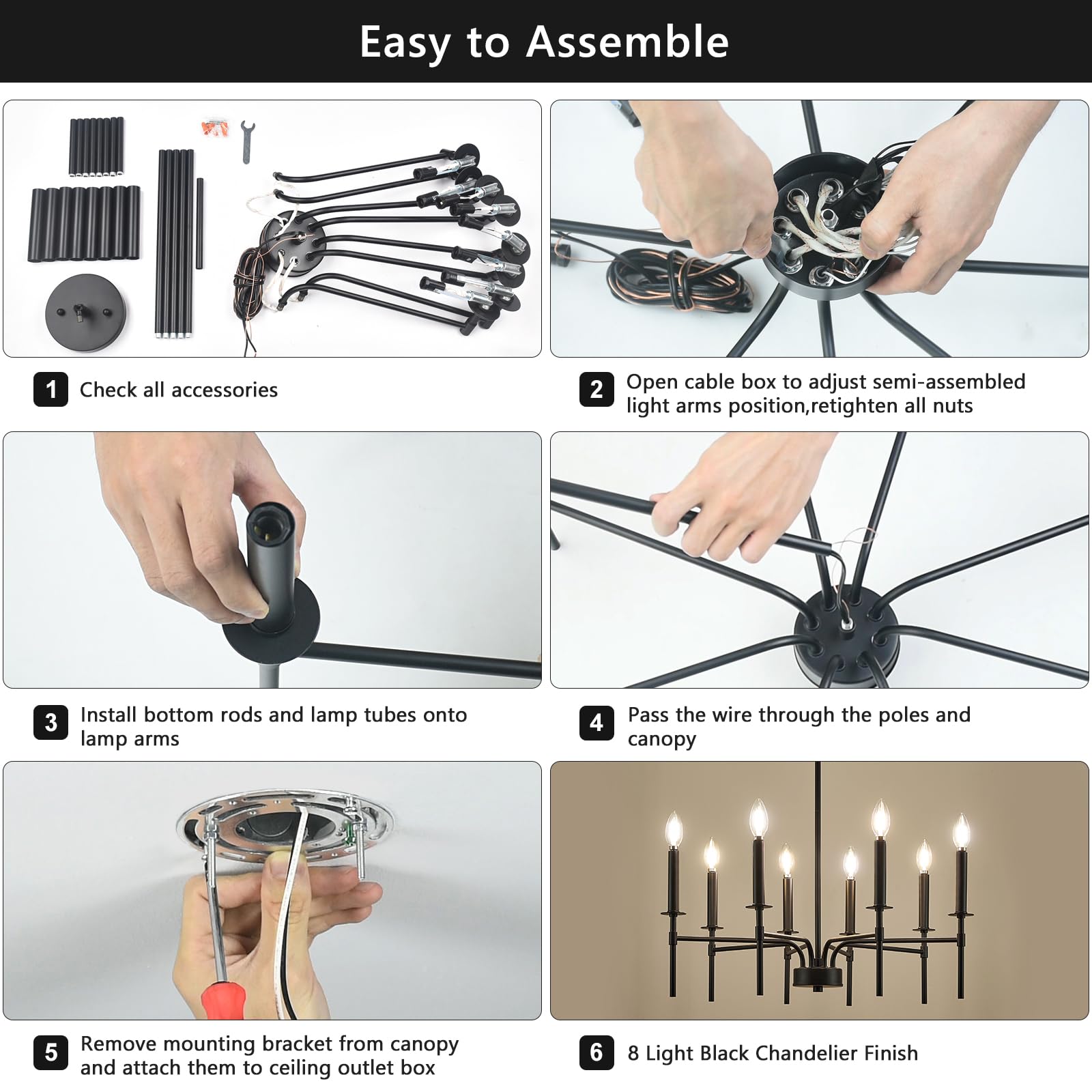 Easy to Assemble

1 Check all accessories

2 Open cable box to adjust semi-assembled light arms position,retighten all nuts

3 Install bottom rods and lamp tubes onto lamp arms

4 Pass the wire through the poles and canopy

5 Remove mounting bracket from canopy and attach them to ceiling outlet box

6 8 Light Black Chandelier Finish