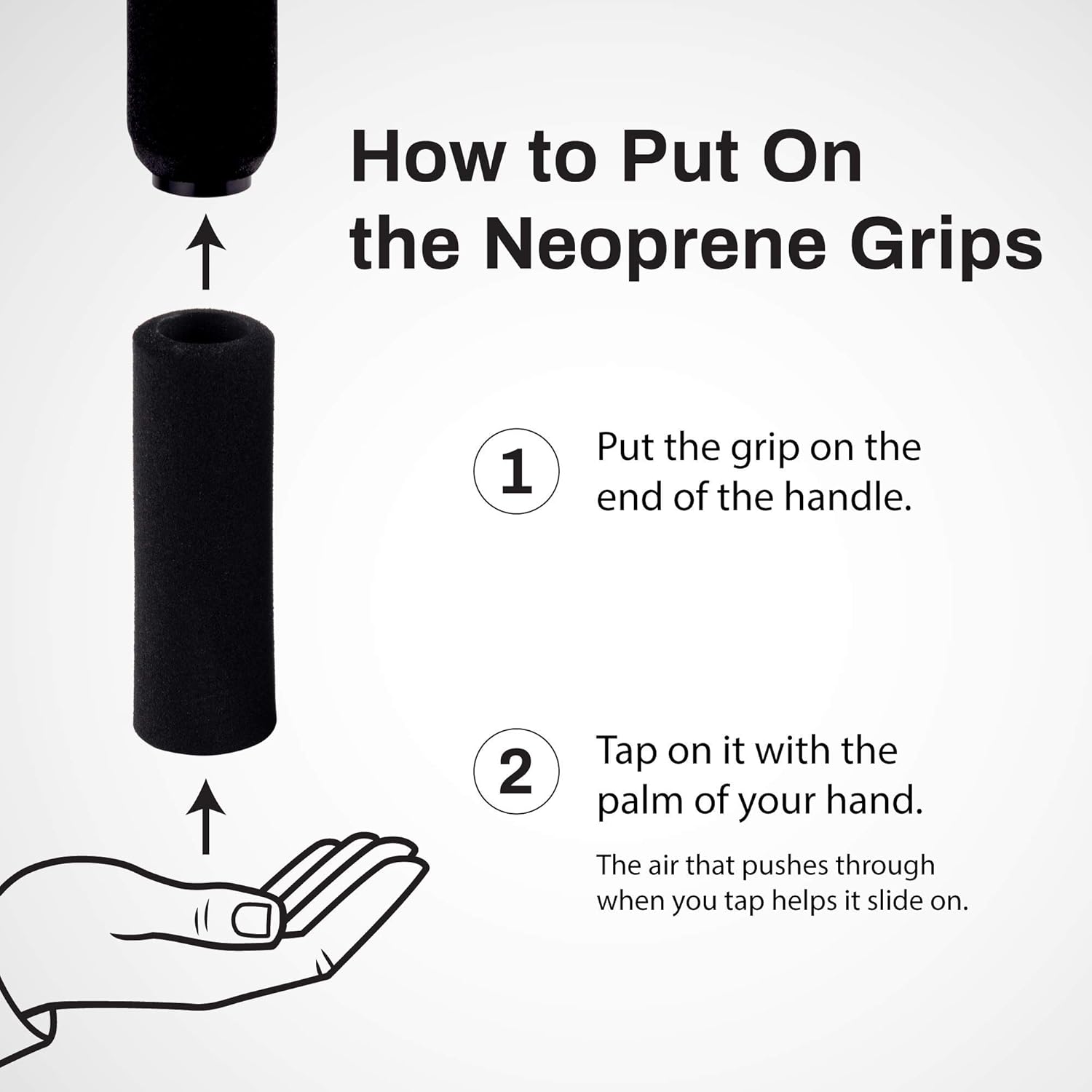 How to Put On the Neoprene Grips

1 Put the grip on the end of the handle.

2 Tap on it with the palm of your hand.

The air that pushes through when you tap helps it slide on.