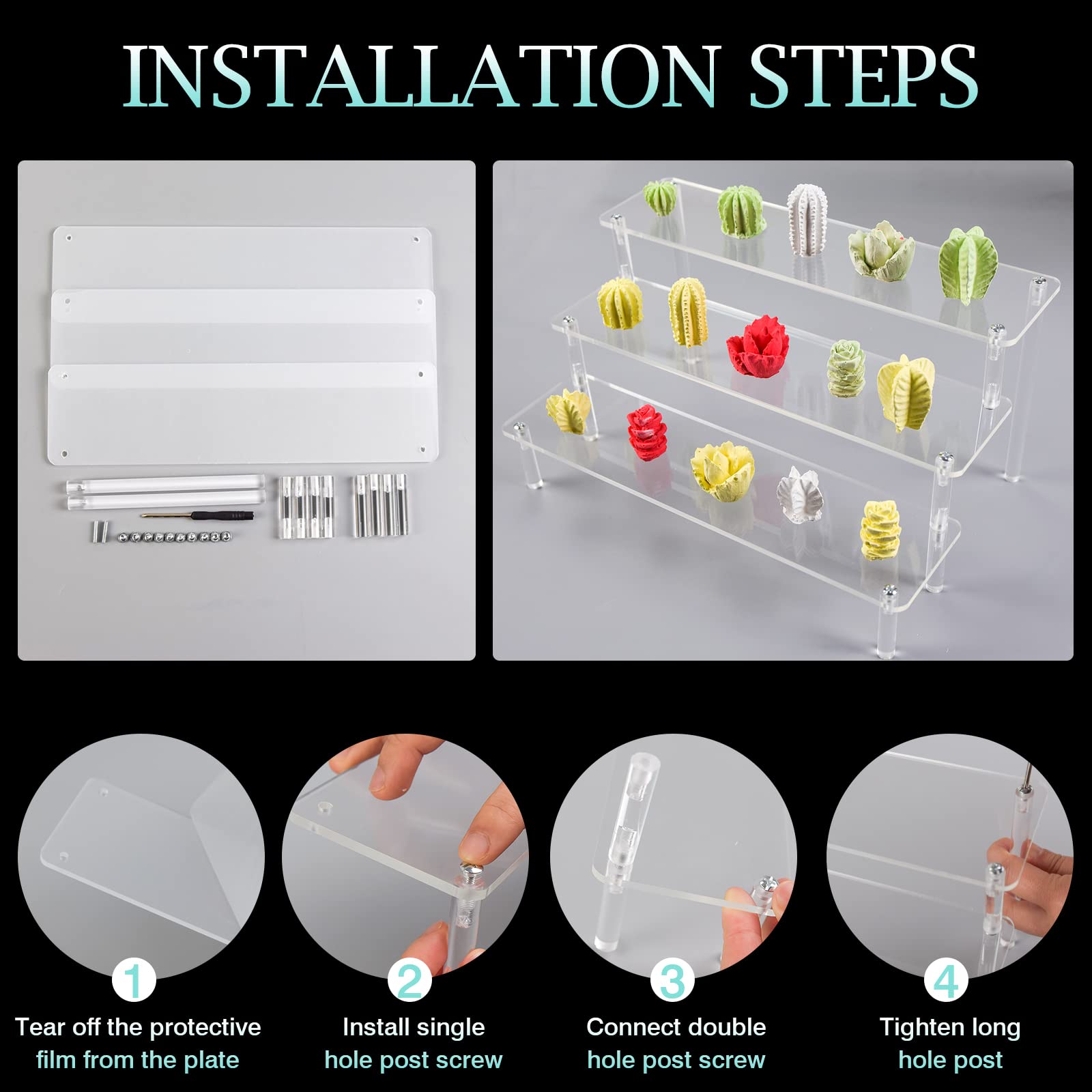 INSTALLATION STEPS

1
Tear off the protective film from the plate

2
Install single hole post screw

3
Connect double hole post screw

4
Tighten long hole post