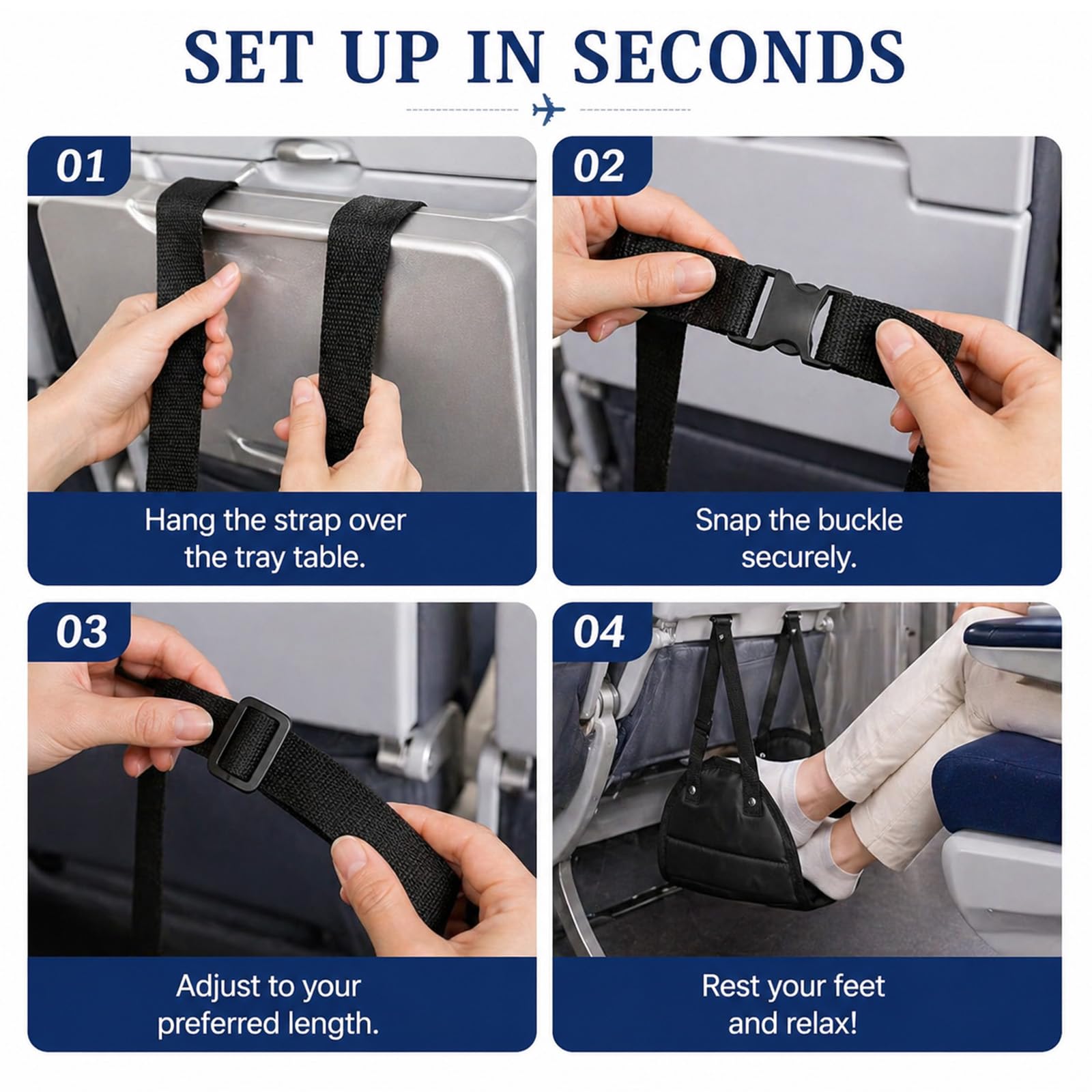 SET UP IN SECONDS

01

Hang the strap over the tray table.

02

Snap the buckle securely.

03

Adjust to your preferred length.

04

Rest your feet and relax!