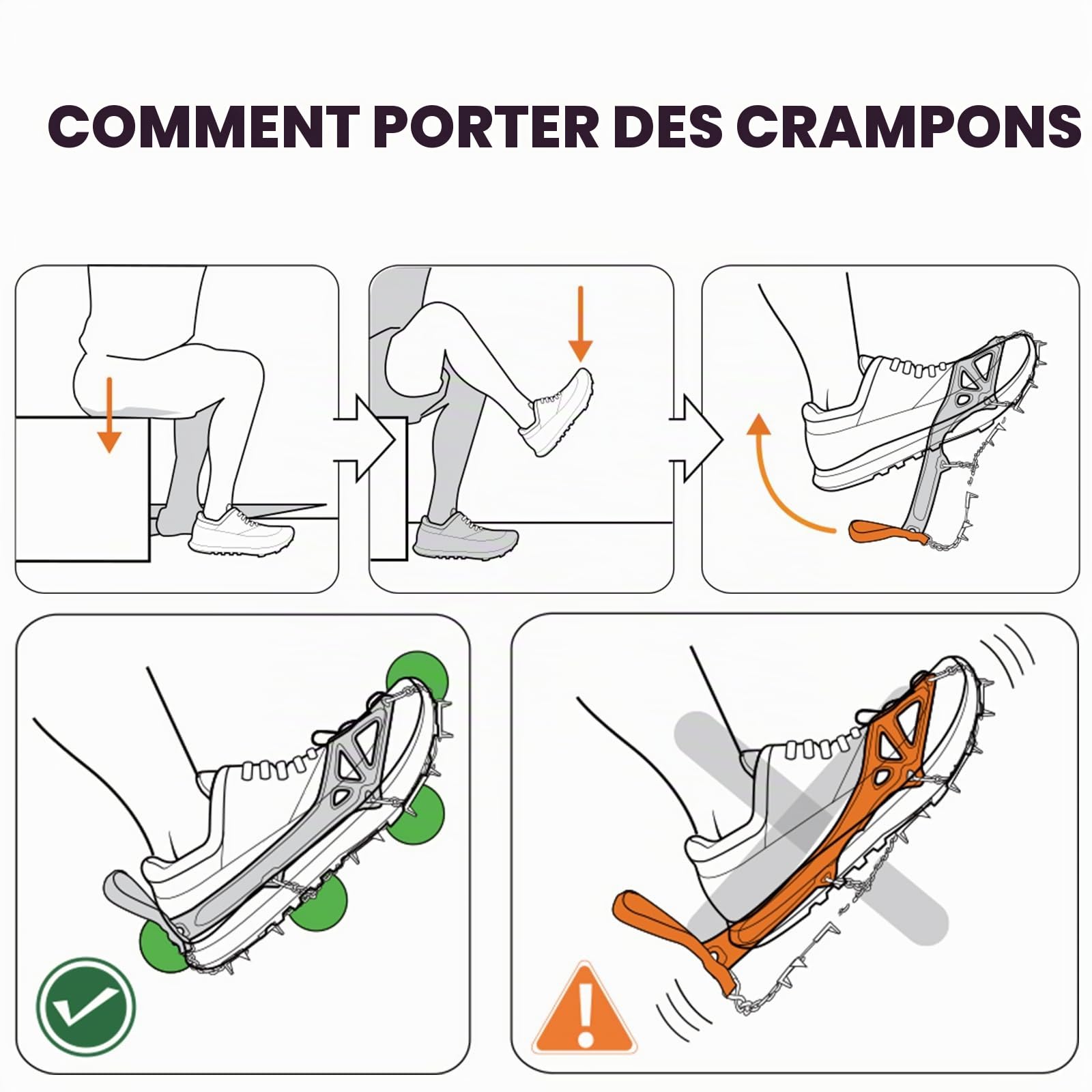 COMMENT PORTER DES CRAMPONS