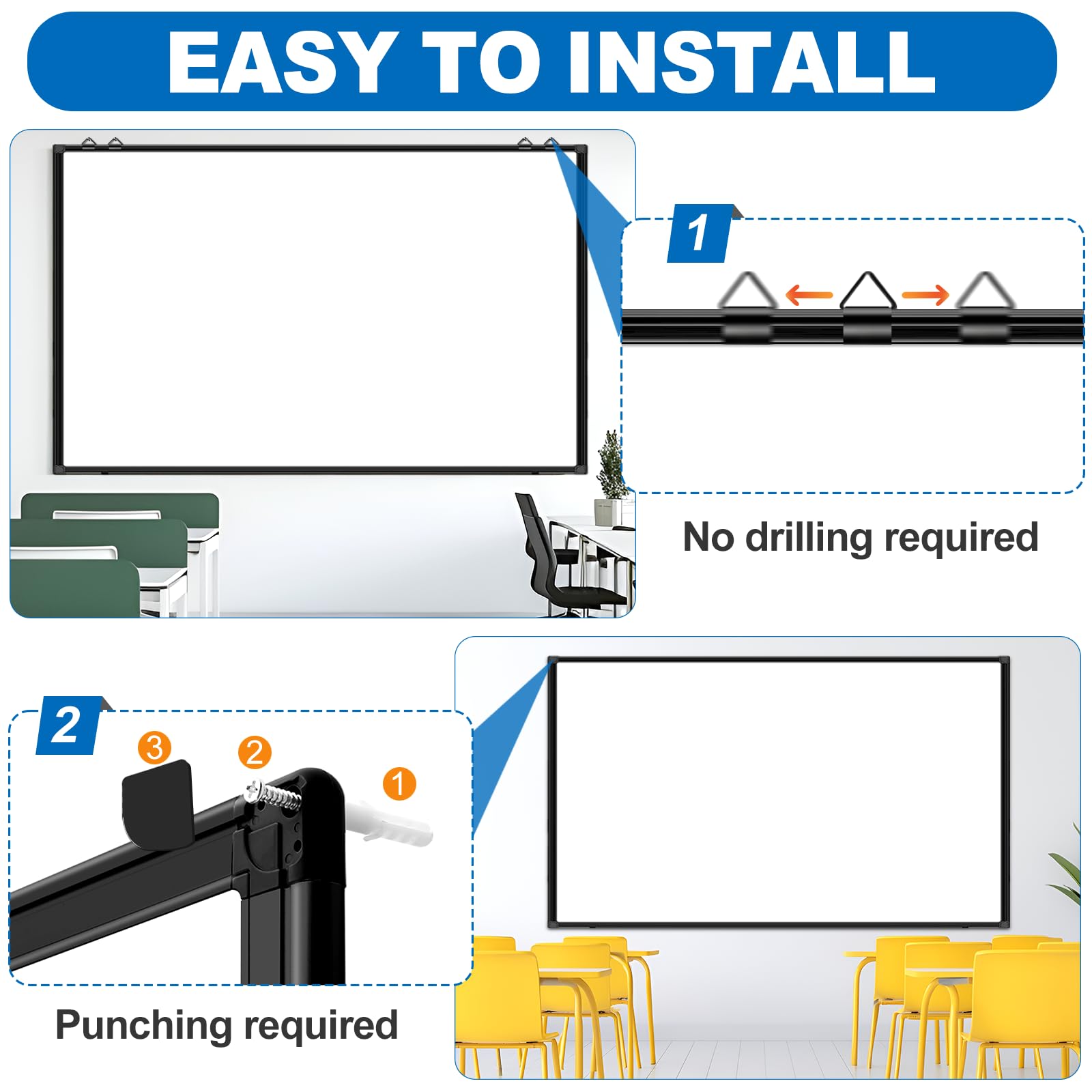 EASY TO INSTALL

1

No drilling required

2

3

2

1

Punching required