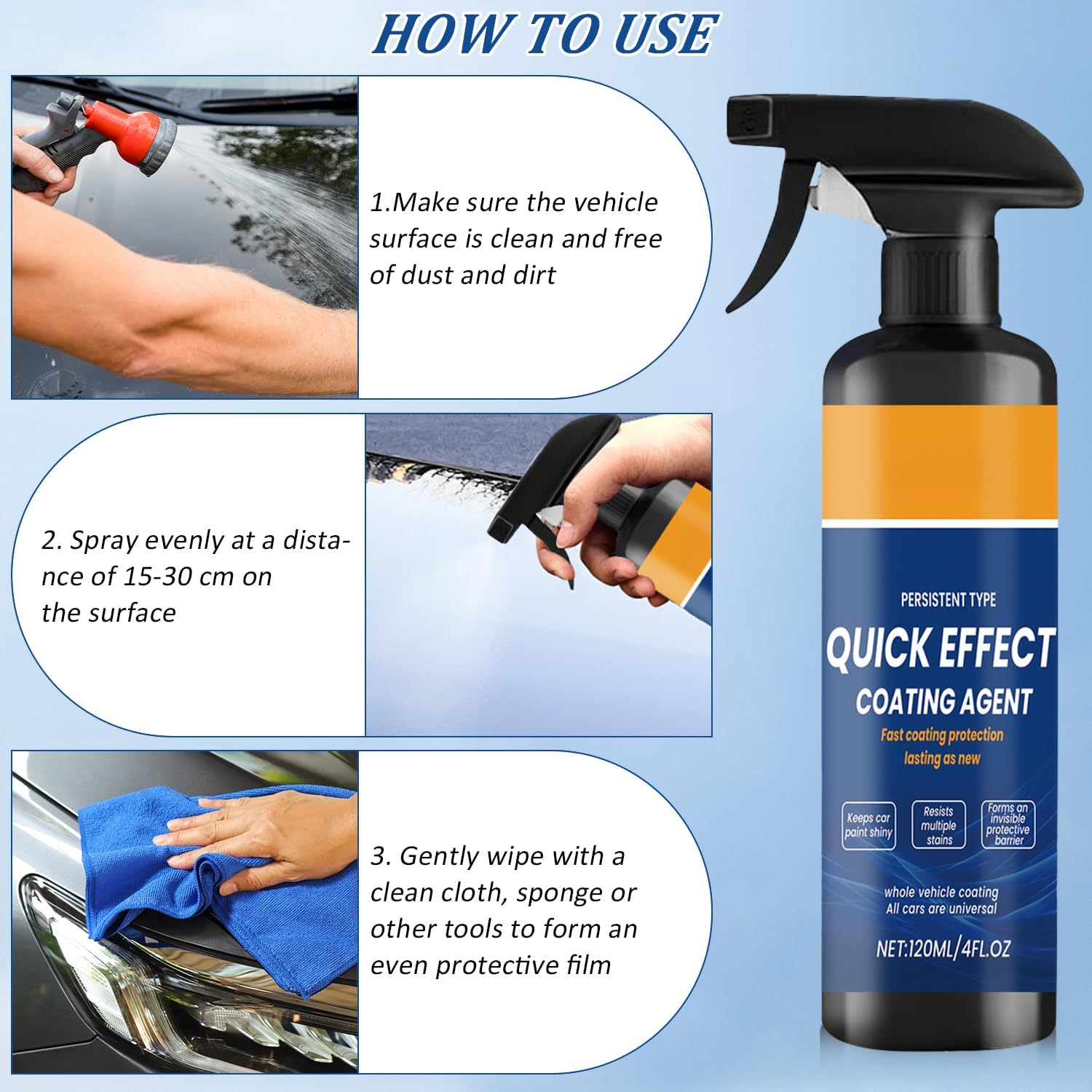 HOW TO USE

1.Make sure the vehicle surface is clean and free of dust and dirt

2. Spray evenly at a distance of 15-30 cm on the surface

3. Gently wipe with a clean cloth, sponge or other tools to form an even protective film

PERSISTENT TYPE

QUICK EFFECT

COATING AGENT

Fast coating protection lasting as new

Keeps car paint shiny

Resists multiple stains

Forms an invisible protective barrier

whole vehicle coating
All cars are universal

NET:120ML/4FL.OZ