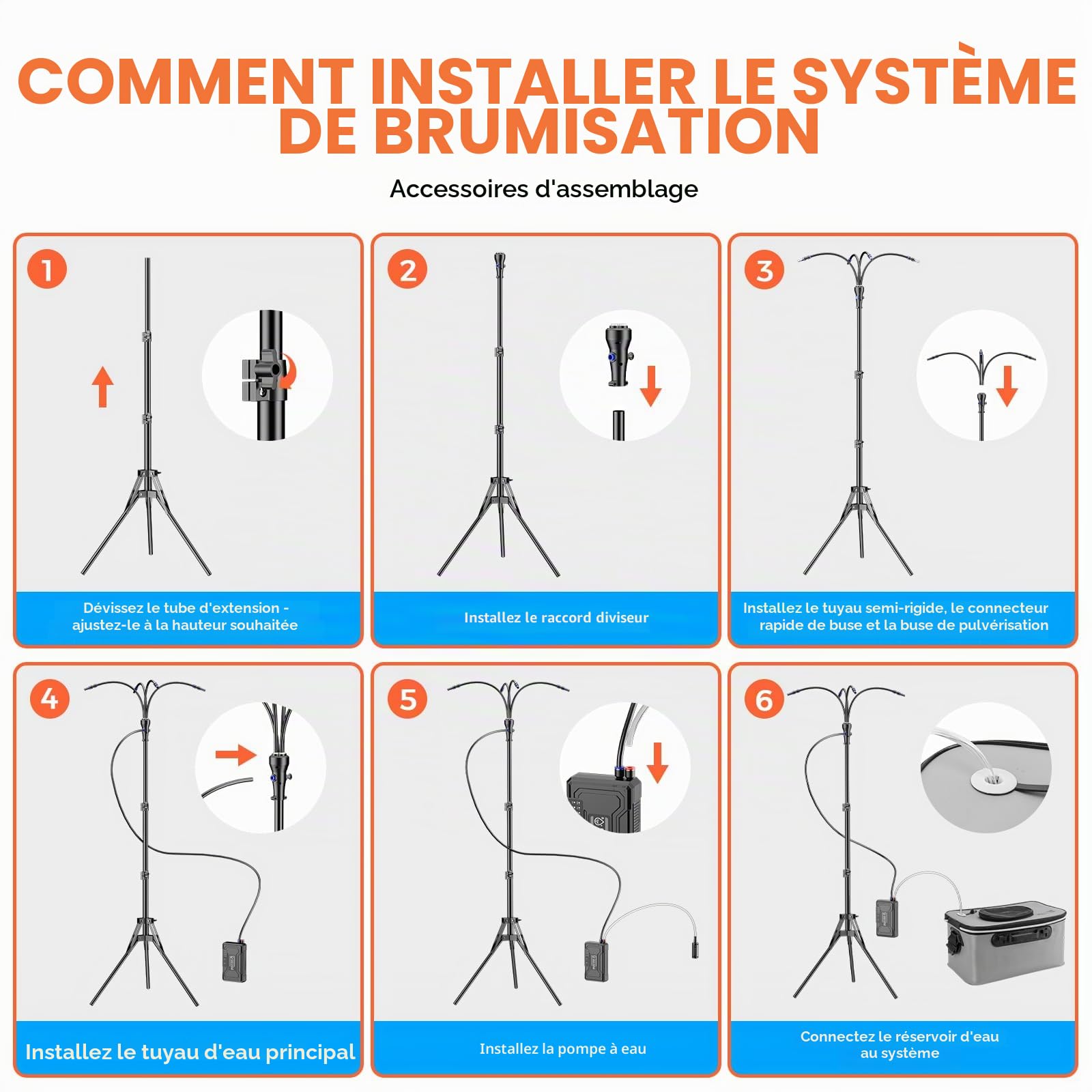 COMMENT INSTALLER LE SYSTÈME DE BRUMISATION

Accessoires d'assemblage

1

Dévissez le tube d'extension - ajustez-le à la hauteur souhaitée

2

Installez le raccord diviseur

3

Installez le tuyau semi-rigide, le connecteur rapide de buse et la buse de pulvérisation

4

Installez le tuyau d'eau principal

5

Installez la pompe à eau

6

Connectez le réservoir d'eau au système