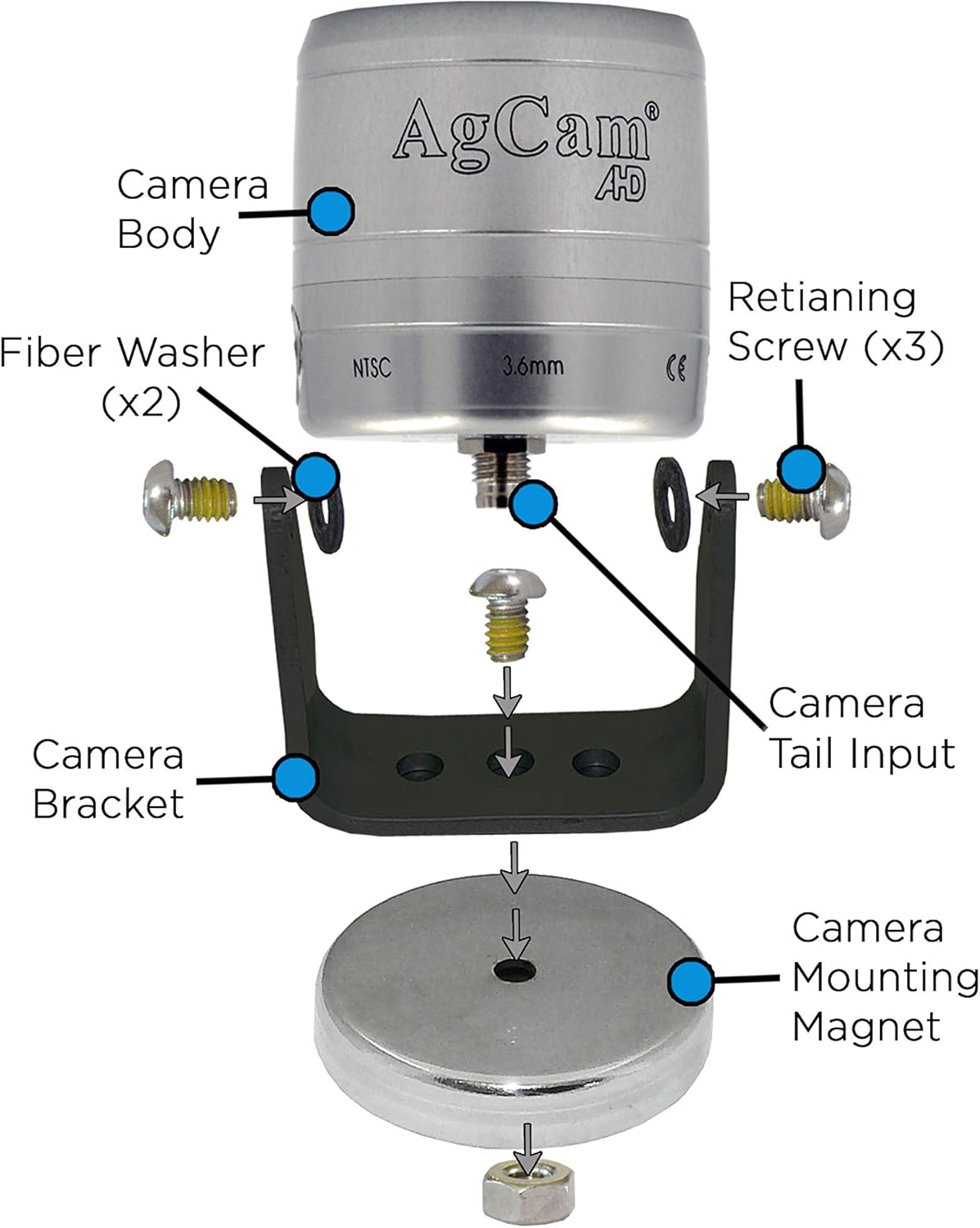 AgCam®
AHD

Camera Body

Retianing Screw (x3)

Fiber Washer (x2)

NTSC

3.6mm

CE

Camera Tail Input

Camera Bracket

Camera Mounting Magnet