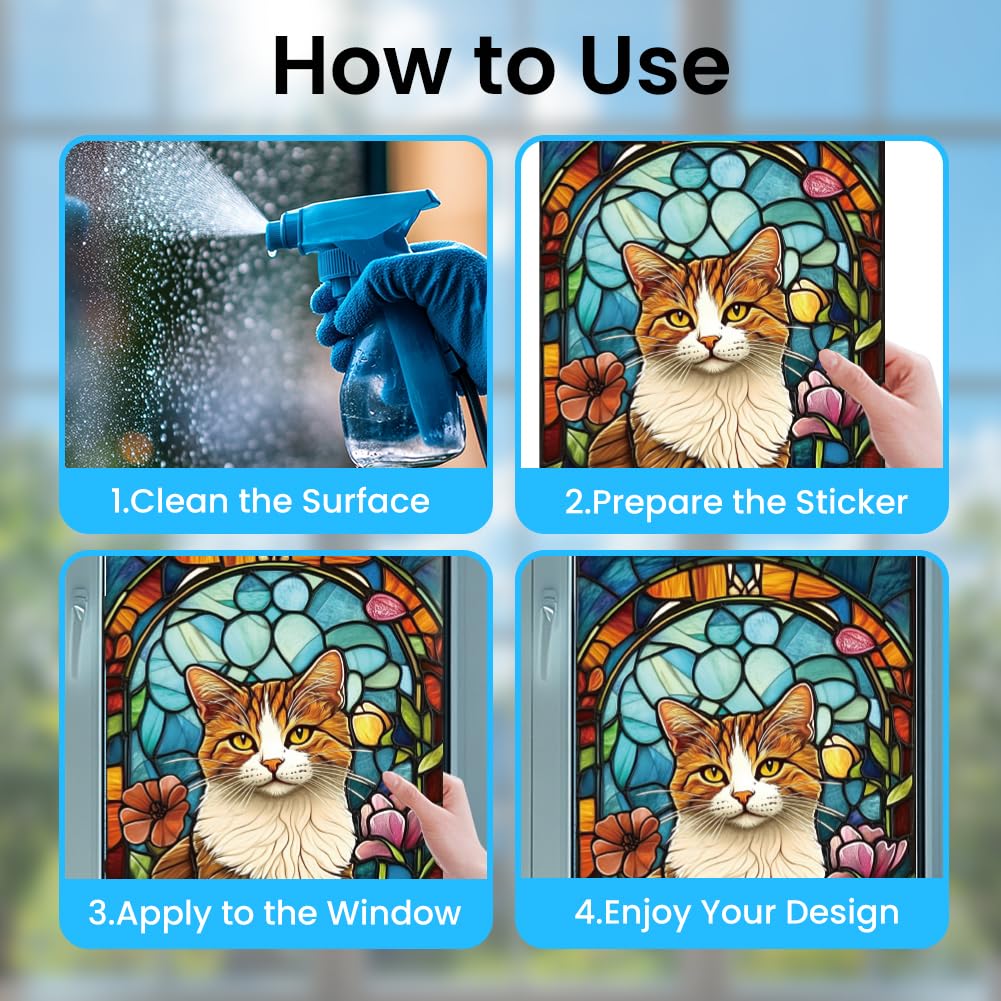 How to Use

1.Clean the Surface

2.Prepare the Sticker

3.Apply to the Window

4.Enjoy Your Design