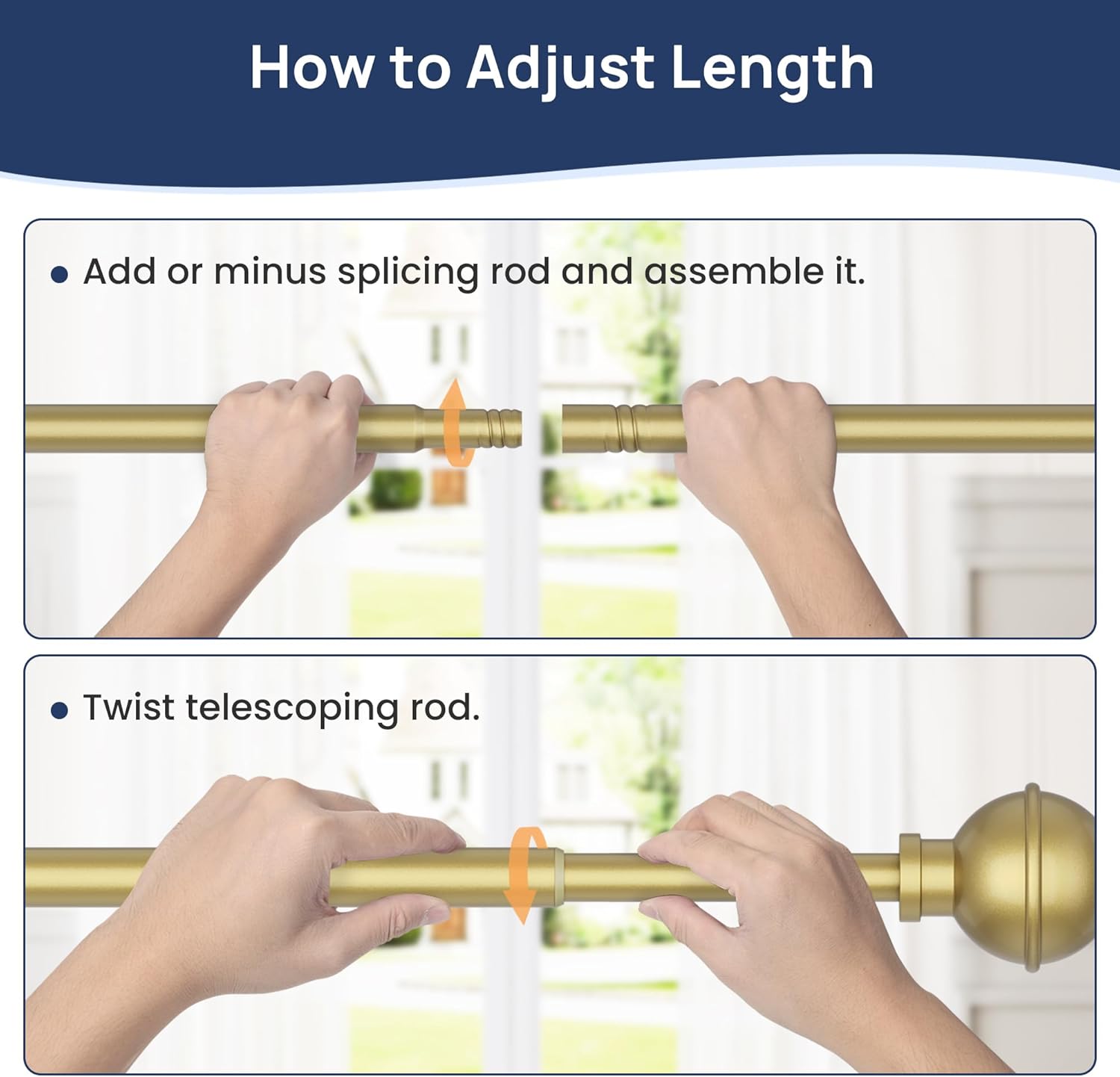 How to Adjust Length

• Add or minus splicing rod and assemble it.

• Twist telescoping rod.