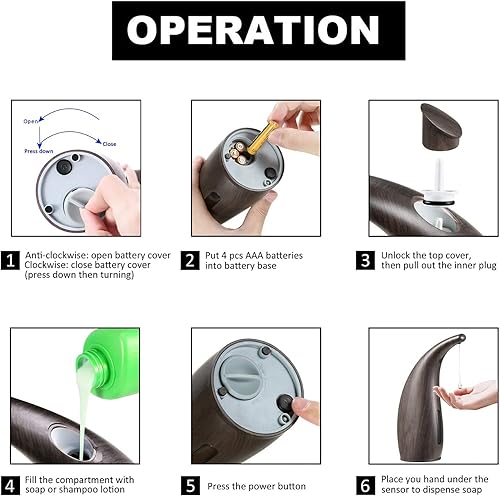 OPERATION

Open
Press down
Close

1 Anti-clockwise: open battery cover
Clockwise: close battery cover
(press down then turning)

2 Put 4 pcs AAA batteries into battery base

3 Unlock the top cover, then pull out the inner plug

4 Fill the compartment with soap or shampoo lotion

5 Press the power button

6 Place you hand under the sensor to dispense soap