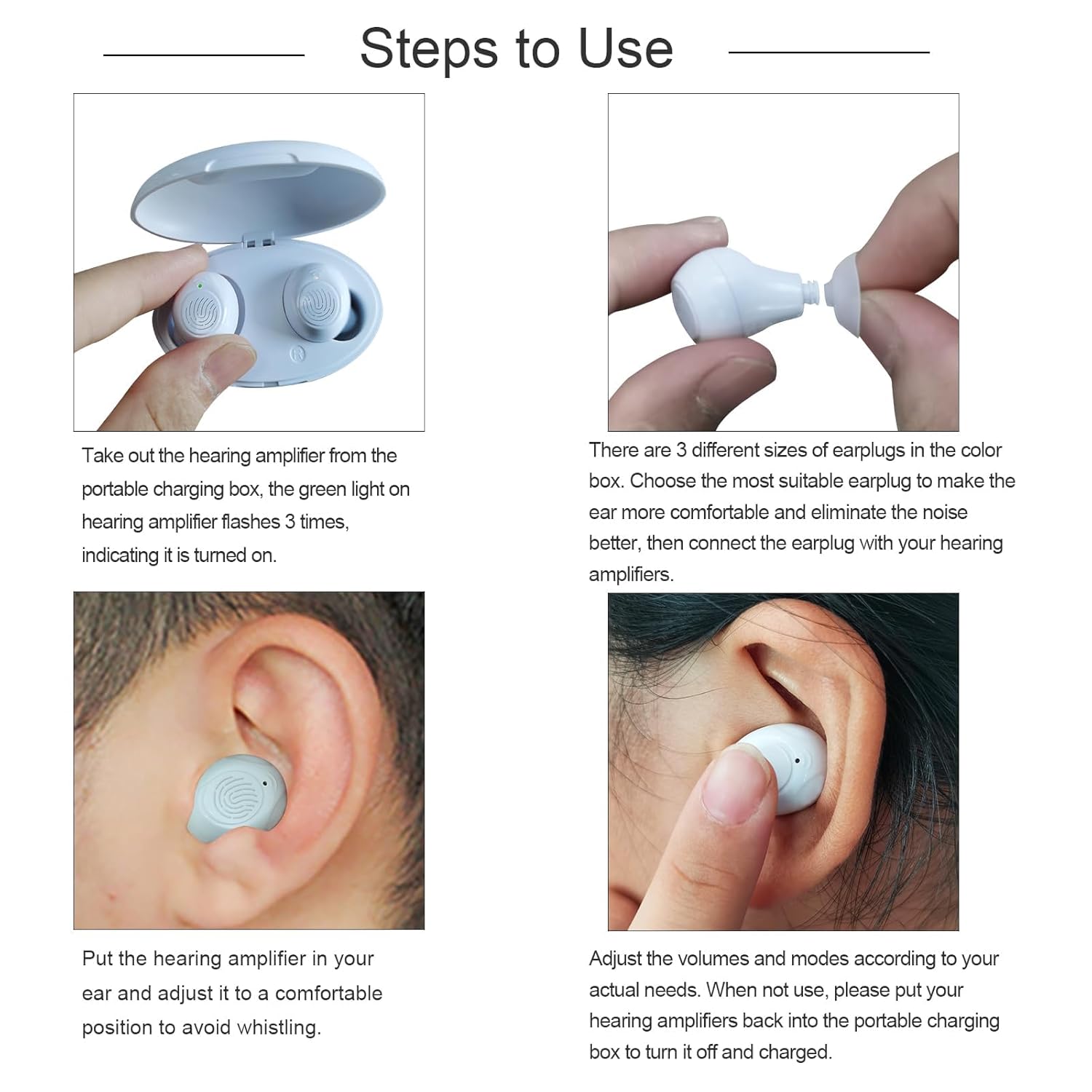 Steps to Use

Take out the hearing amplifier from the portable charging box, the green light on hearing amplifier flashes 3 times, indicating it is turned on.

There are 3 different sizes of earplugs in the color box. Choose the most suitable earplug to make the ear more comfortable and eliminate the noise better, then connect the earplug with your hearing amplifiers.

Put the hearing amplifier in your ear and adjust it to a comfortable position to avoid whistling.

Adjust the volumes and modes according to your actual needs. When not use, please put your hearing amplifiers back into the portable charging box to turn it off and charged.