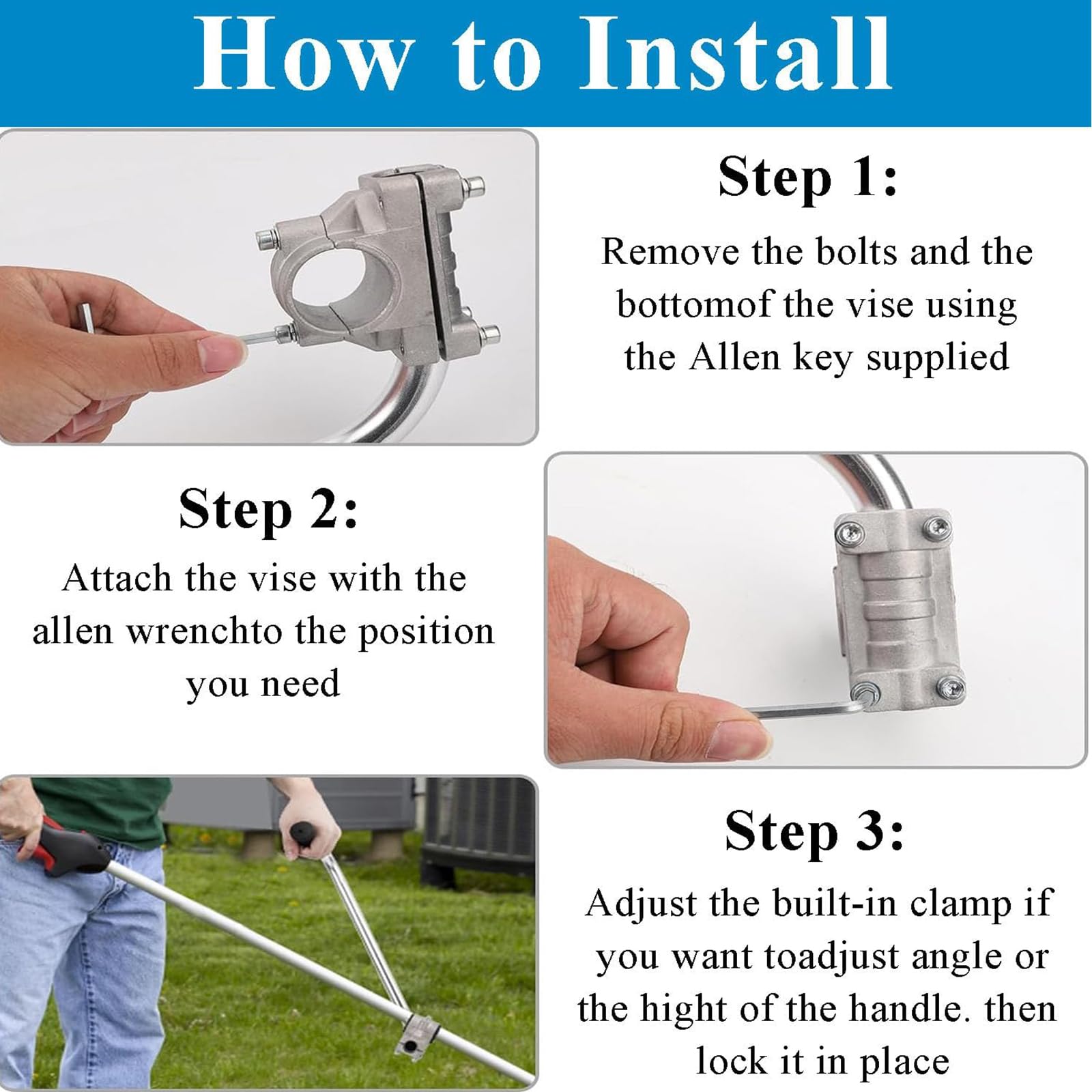 How to Install

Step 1:

Remove the bolts and the bottomof the vise using the Allen key supplied

Step 2:

Attach the vise with the allen wrenchto the position you need

Step 3:

Adjust the built-in clamp if you want toadjust angle or the hight of the handle. then lock it in place