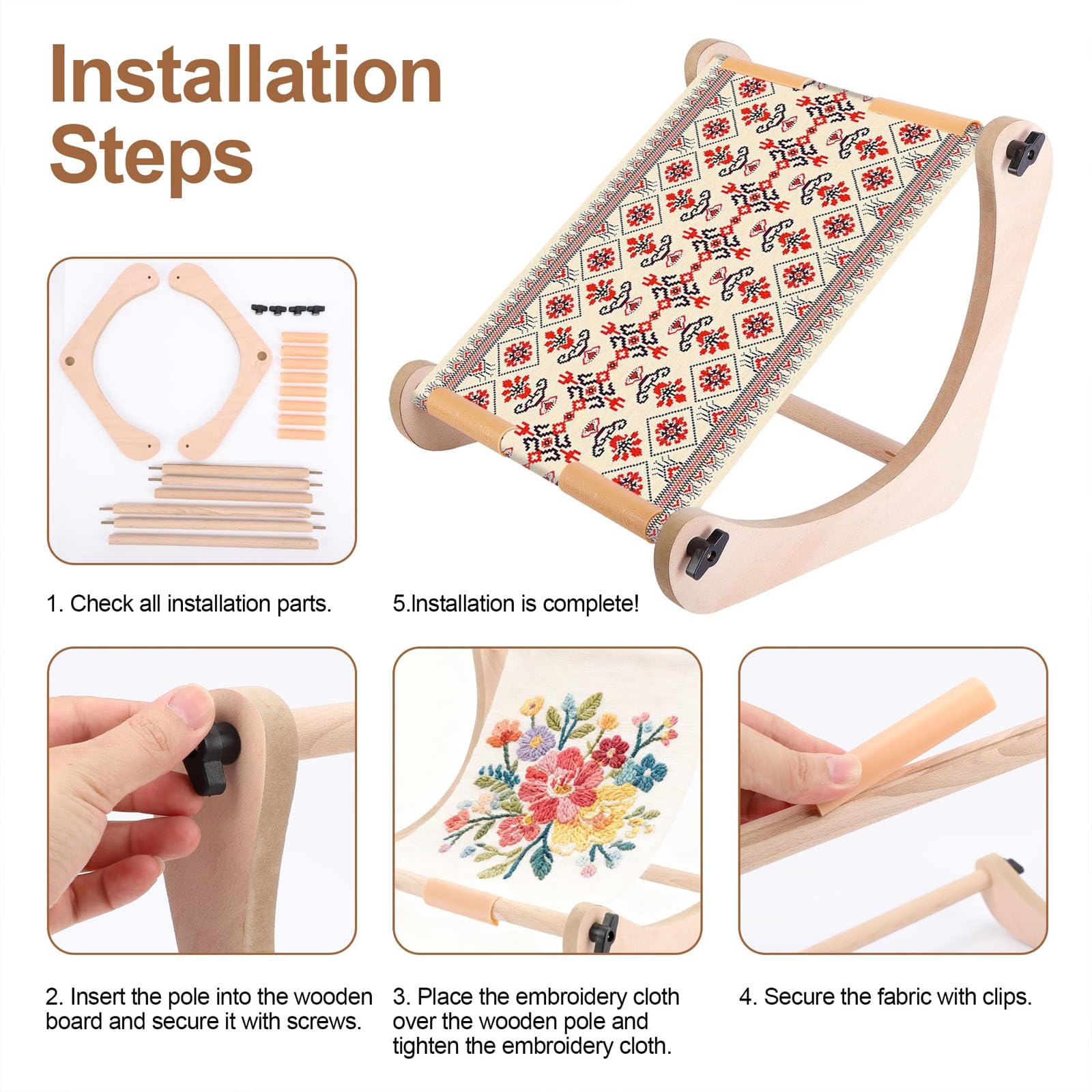 Installation Steps

1. Check all installation parts.

5.Installation is complete!

2. Insert the pole into the wooden board and secure it with screws.

3. Place the embroidery cloth over the wooden pole and tighten the embroidery cloth.

4. Secure the fabric with clips.