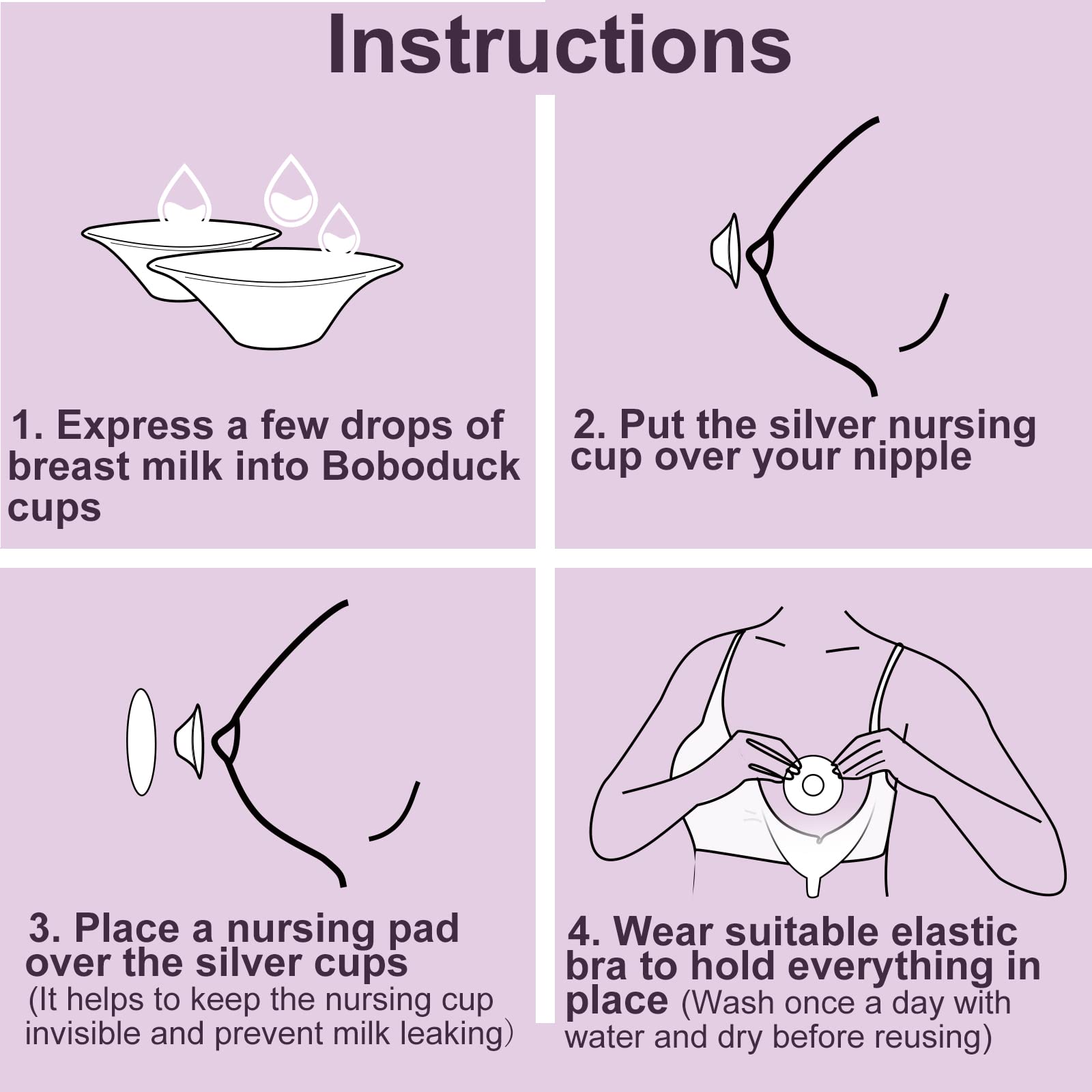 Instructions

1. Express a few drops of breast milk into Boboduck cups

2. Put the silver nursing cup over your nipple

3. Place a nursing pad over the silver cups
(It helps to keep the nursing cup invisible and prevent milk leaking)

4. Wear suitable elastic bra to hold everything in place (Wash once a day with water and dry before reusing)