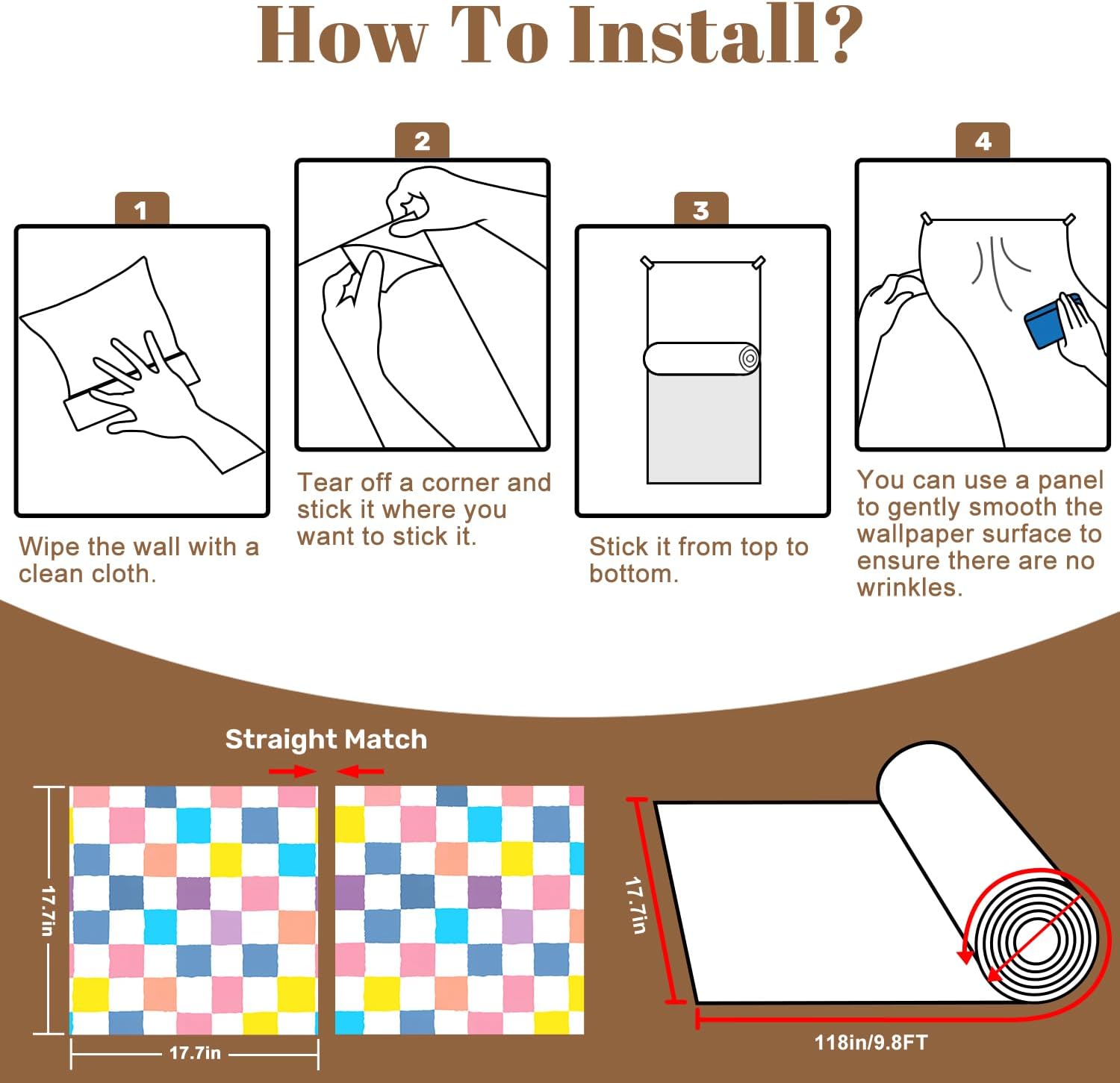 How To Install?

1

Wipe the wall with a clean cloth.

2

Tear off a corner and stick it where you want to stick it.

3

Stick it from top to bottom.

4

You can use a panel to gently smooth the wallpaper surface to ensure there are no wrinkles.

Straight Match

17.7in

17.7in

17.7in

118in/9.8FT