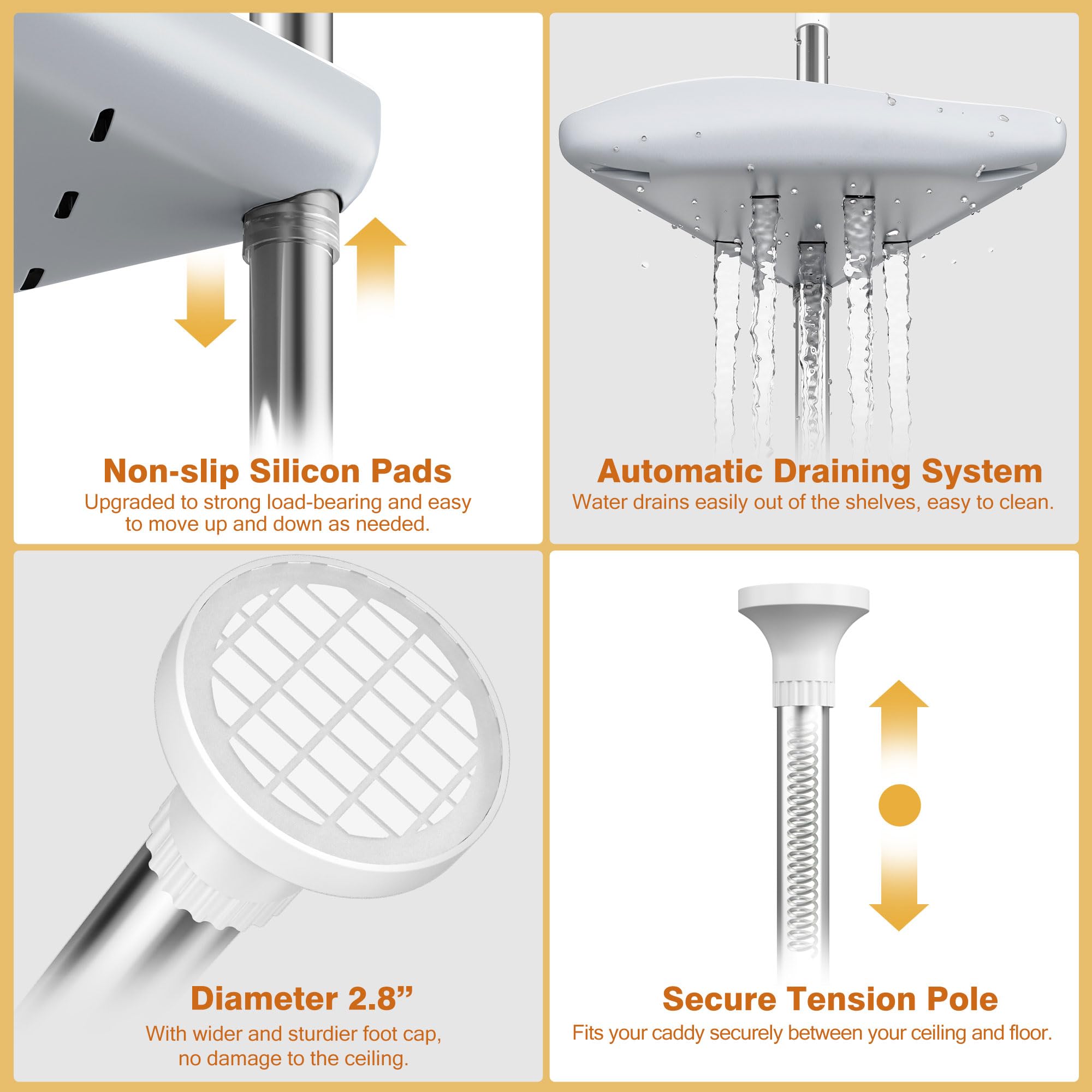 Non-slip Silicon Pads
Upgraded to strong load-bearing and easy to move up and down as needed.

Automatic Draining System
Water drains easily out of the shelves, easy to clean.

Diameter 2.8”
With wider and sturdier foot cap, no damage to the ceiling.

Secure Tension Pole
Fits your caddy securely between your ceiling and floor.