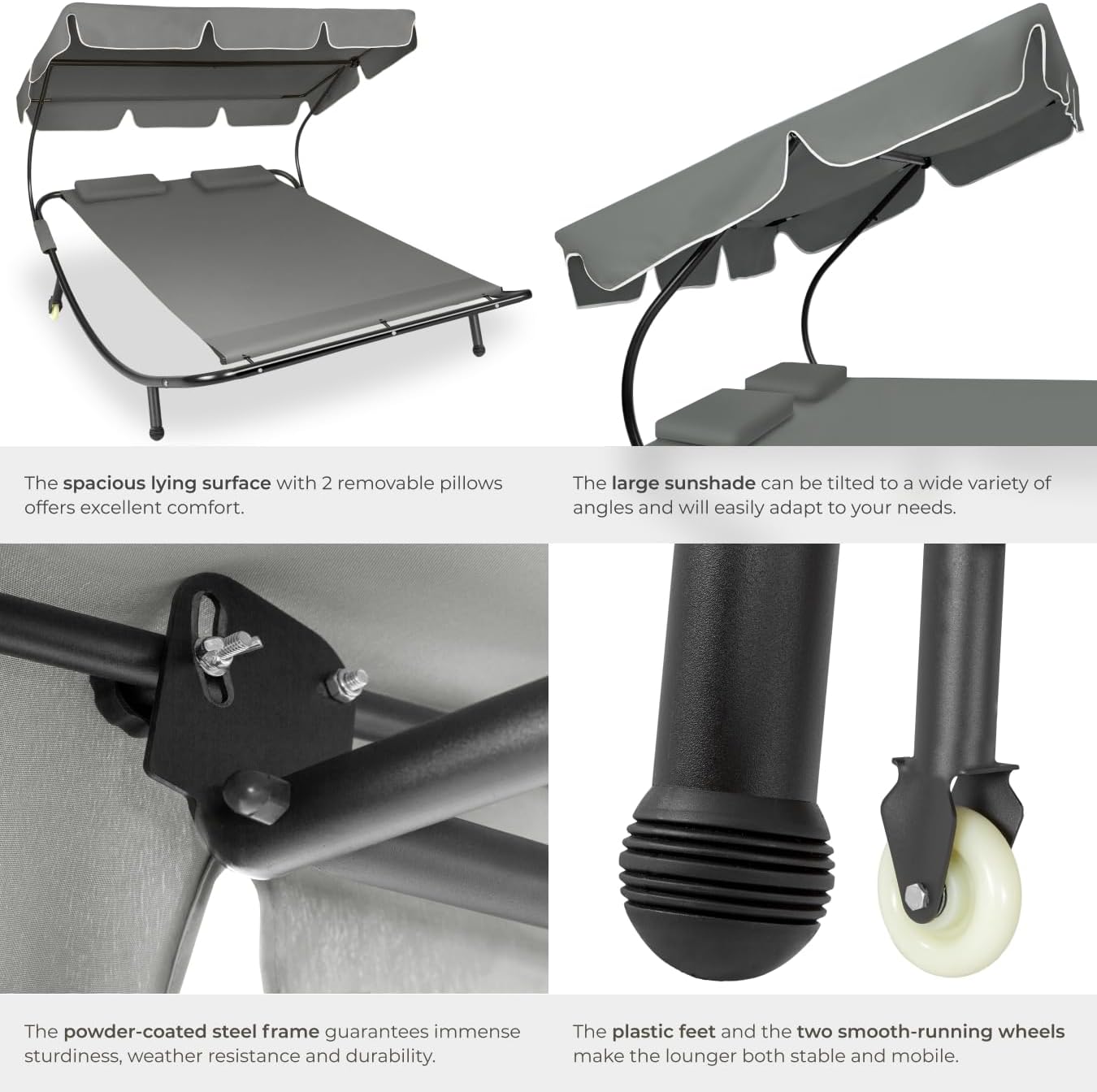 The spacious lying surface with 2 removable pillows offers excellent comfort.

The large sunshade can be tilted to a wide variety of angles and will easily adapt to your needs.

The powder-coated steel frame guarantees immense sturdiness, weather resistance and durability.

The plastic feet and the two smooth-running wheels make the lounger both stable and mobile.