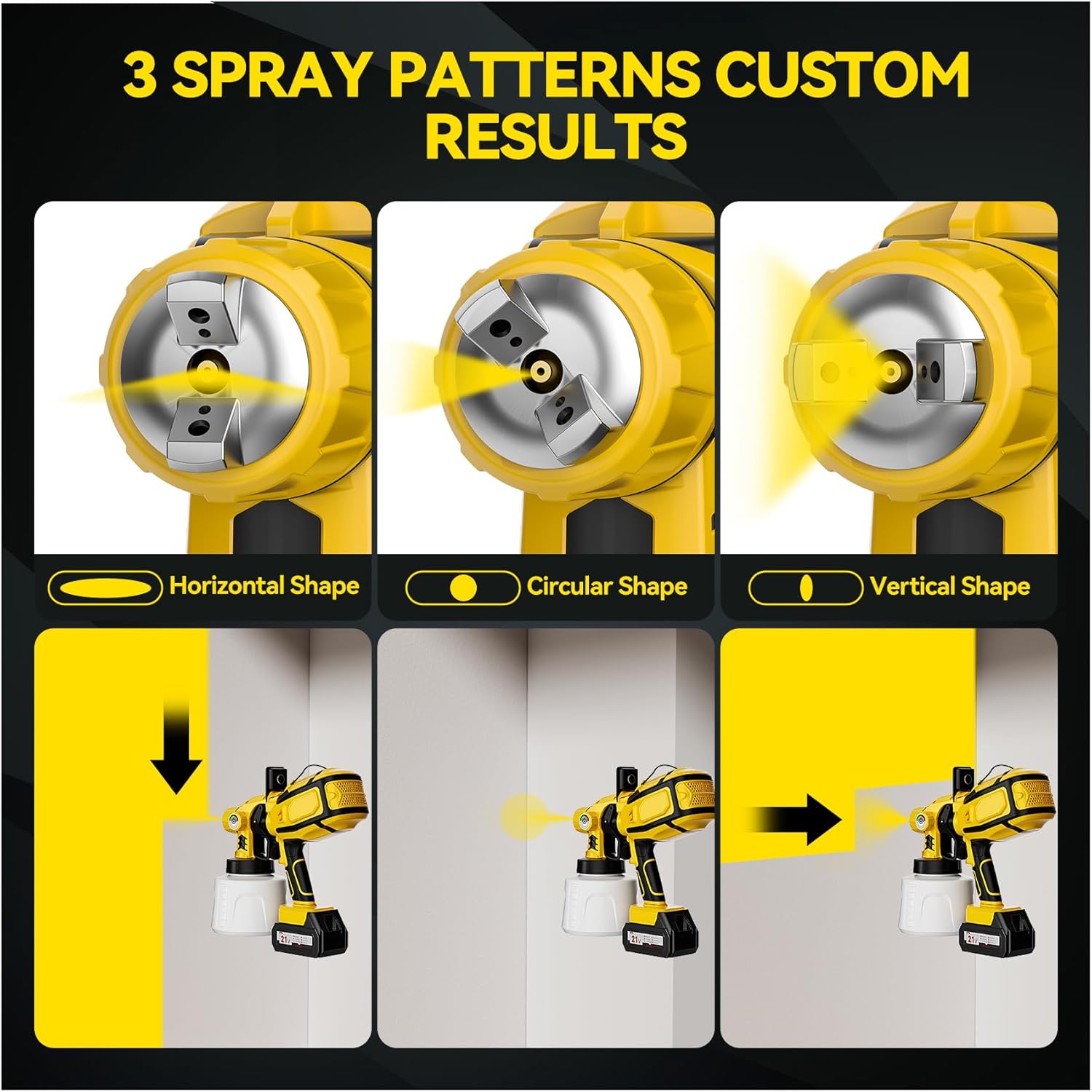 3 SPRAY PATTERNS CUSTOM RESULTS

Horizontal Shape

Circular Shape

Vertical Shape

21V

21V

21V