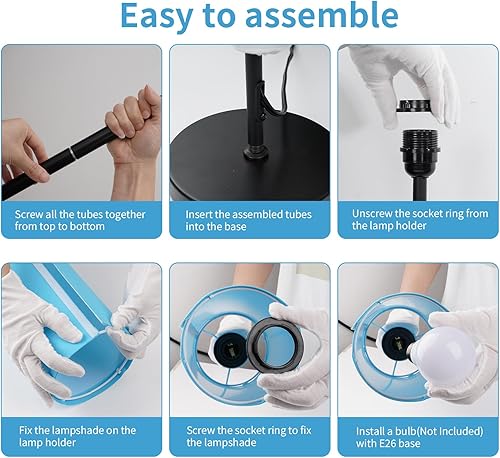 Easy to assemble

Screw all the tubes together from top to bottom

Insert the assembled tubes into the base

Unscrew the socket ring from the lamp holder

Fix the lampshade on the lamp holder

Screw the socket ring to fix the lampshade

Install a bulb(Not Included) with E26 base