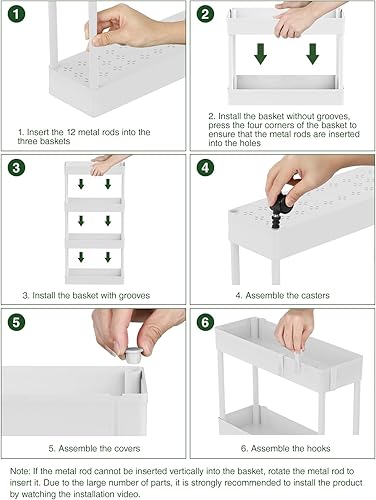 1

1. Insert the 12 metal rods into the three baskets

2

2. Install the basket without grooves, press the four corners of the basket to ensure that the metal rods are inserted into the holes

3

3. Install the basket with grooves

4

4. Assemble the casters

5

5. Assemble the covers

6

6. Assemble the hooks

Note: If the metal rod cannot be inserted vertically into the basket, rotate the metal rod to insert it. Due to the large number of parts, it is strongly recommended to install the product by watching the installation video.