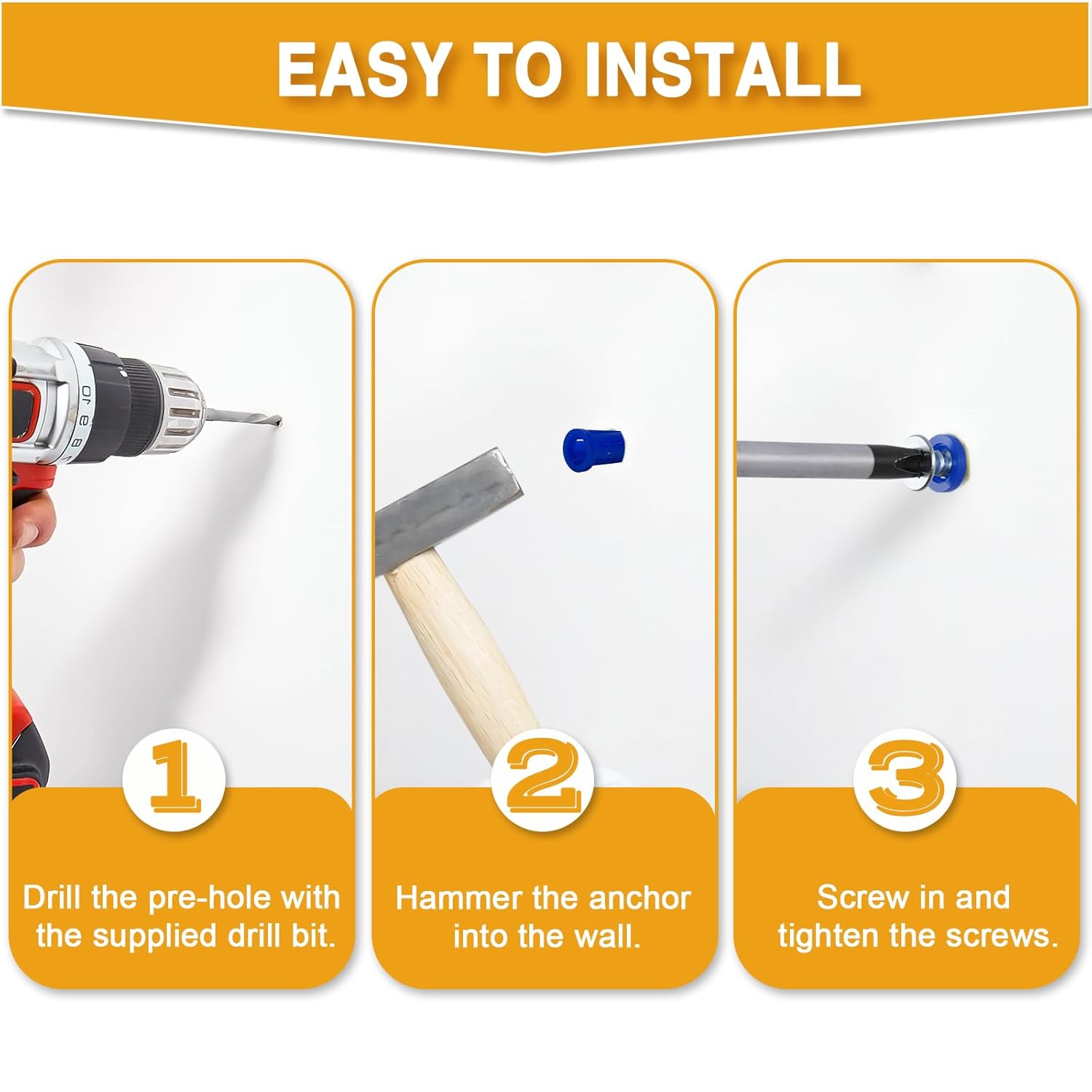 EASY TO INSTALL

1

Drill the pre-hole with the supplied drill bit.

2

Hammer the anchor into the wall.

3

Screw in and tighten the screws.