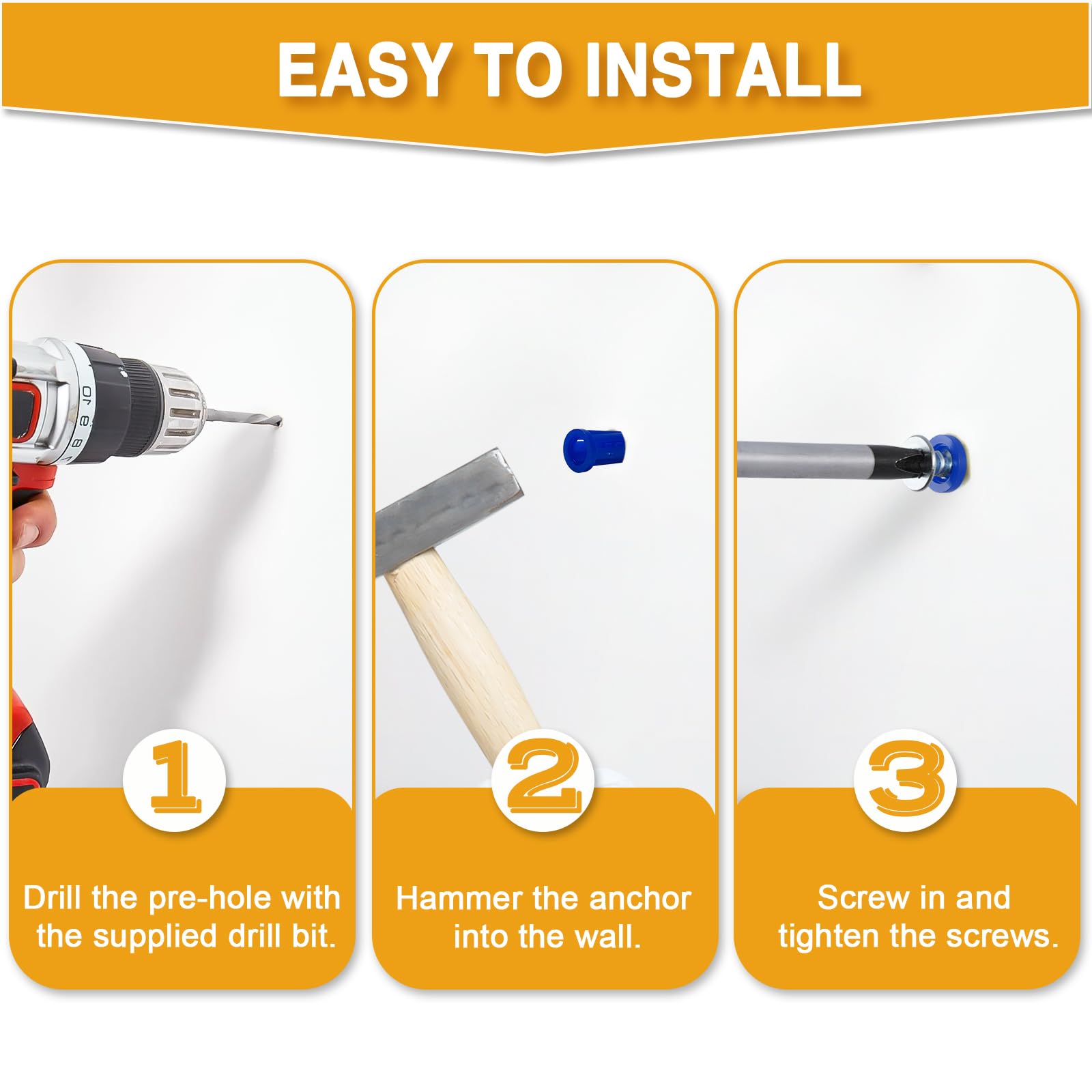 EASY TO INSTALL

1

Drill the pre-hole with the supplied drill bit.

2

Hammer the anchor into the wall.

3

Screw in and tighten the screws.