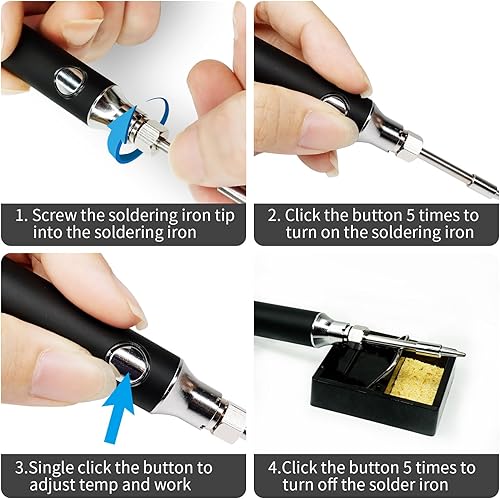 1. Screw the soldering iron tip into the soldering iron

2. Click the button 5 times to turn on the soldering iron

3.Single click the button to adjust temp and work

4.Click the button 5 times to turn off the solder iron