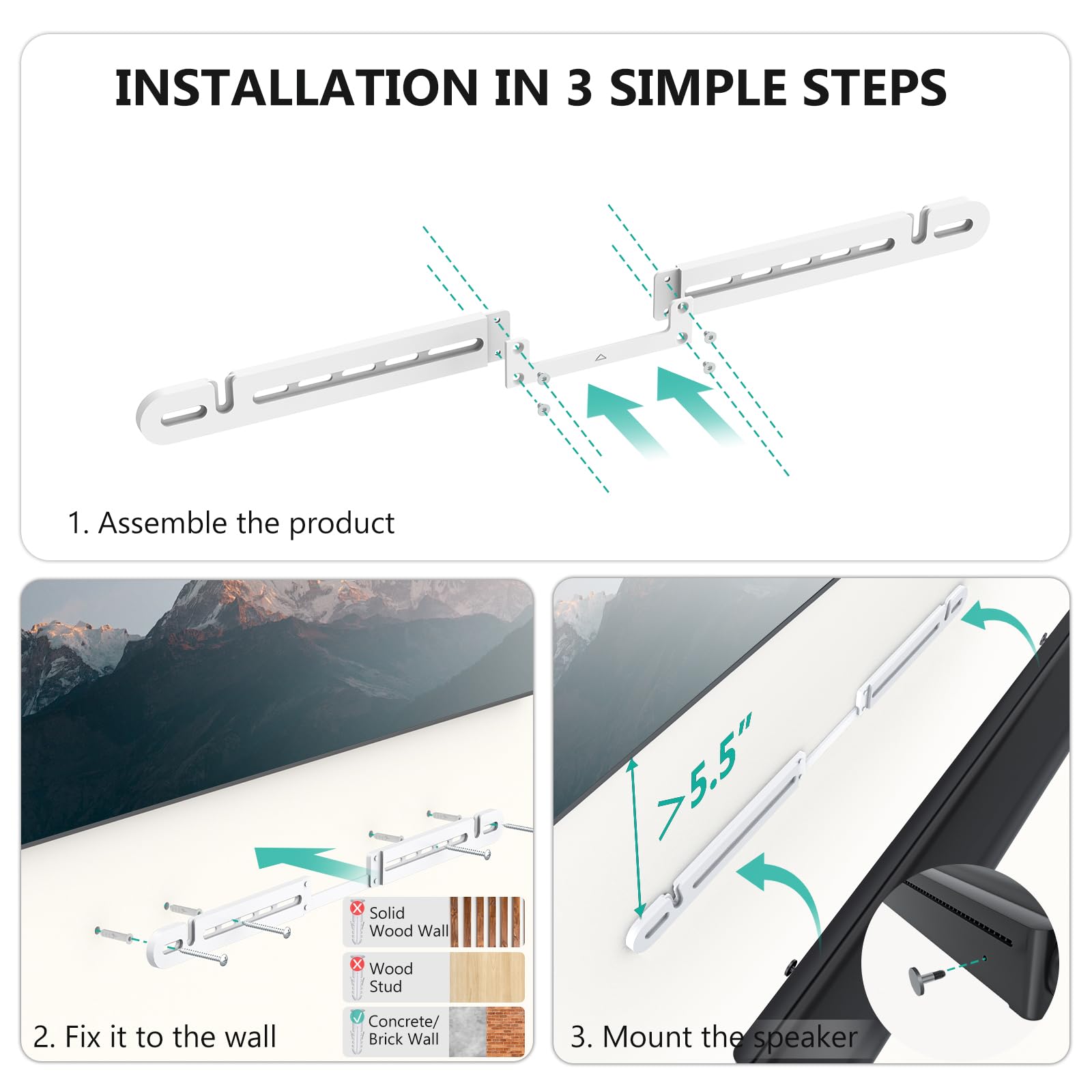 INSTALLATION IN 3 SIMPLE STEPS

1. Assemble the product

Solid Wood Wall

Wood Stud

Concrete/ Brick Wall

2. Fix it to the wall

>5.5"

3. Mount the speaker