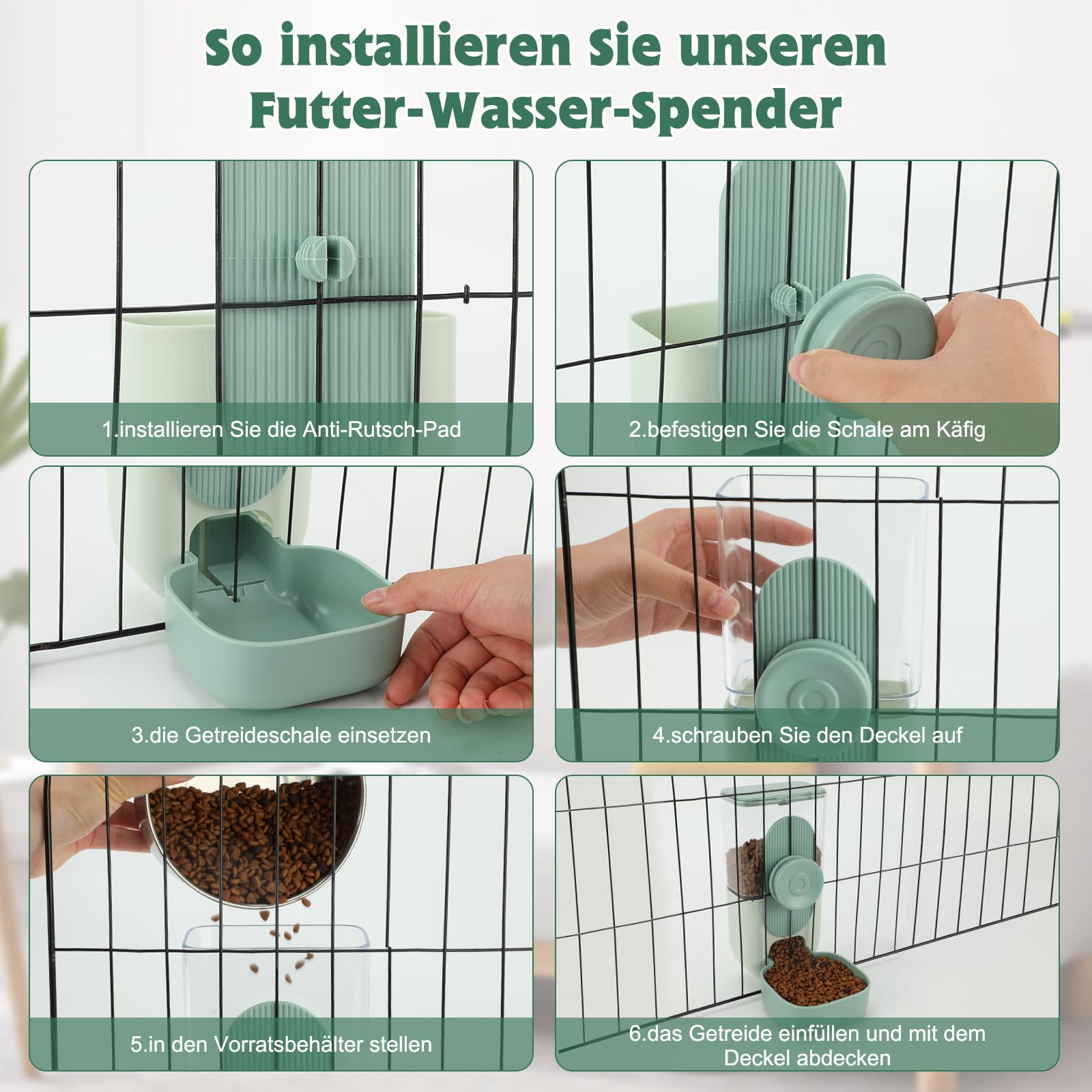 So installieren Sie unseren Futter-Wasser-Spender

1.installieren Sie die Anti-Rutsch-Pad

2.befestigen Sie die Schale am Käfig

3.die Getreideschale einsetzen

4.schrauben Sie den Deckel auf

5.in den Vorratsbehälter stellen

6.das Getreide einfüllen und mit dem Deckel abdecken