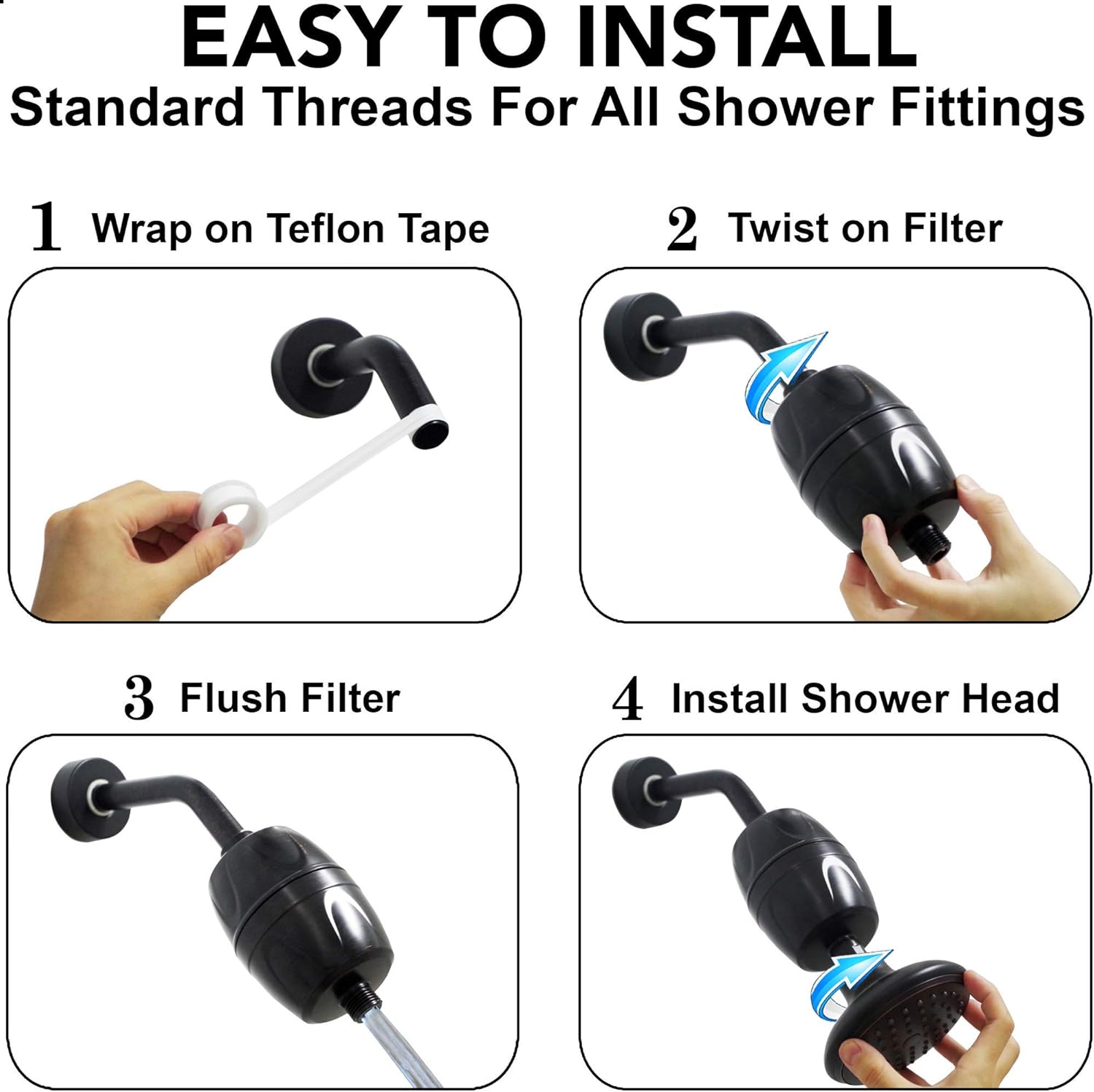 EASY TO INSTALL
Standard Threads For All Shower Fittings

1 Wrap on Teflon Tape

2 Twist on Filter

3 Flush Filter

4 Install Shower Head