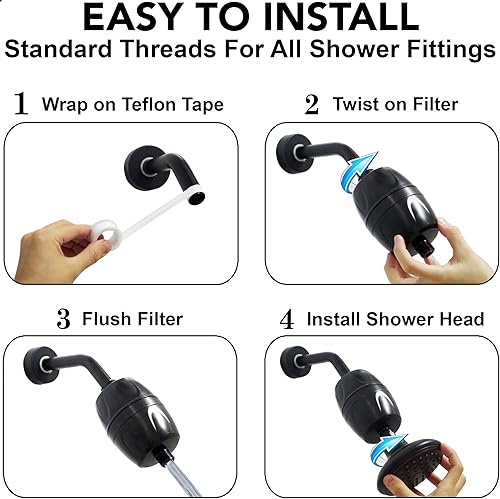 EASY TO INSTALL
Standard Threads For All Shower Fittings

1 Wrap on Teflon Tape

2 Twist on Filter

3 Flush Filter

4 Install Shower Head