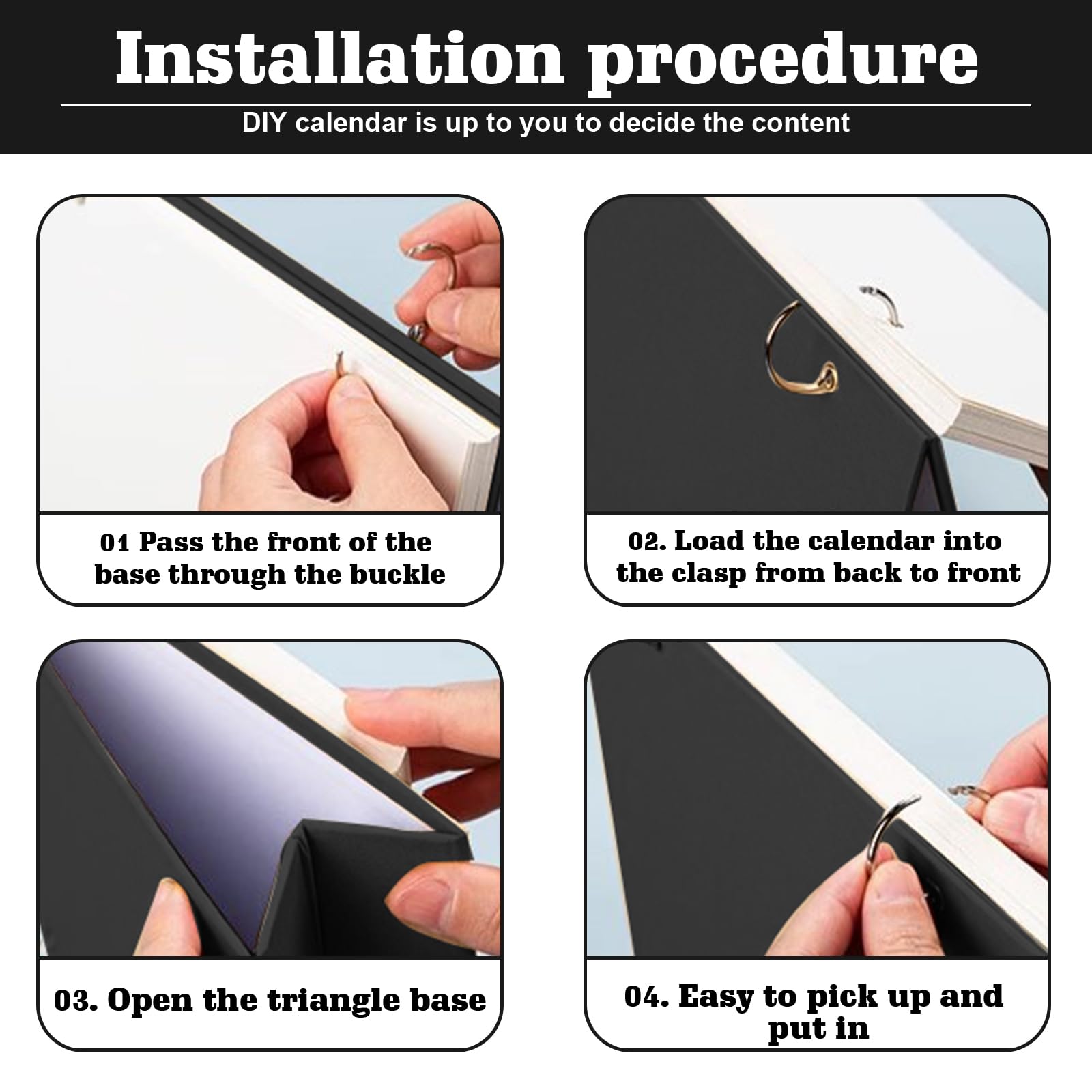 Installation procedure

DIY calendar is up to you to decide the content

01 Pass the front of the base through the buckle

02. Load the calendar into the clasp from back to front

03. Open the triangle base

04. Easy to pick up and put in